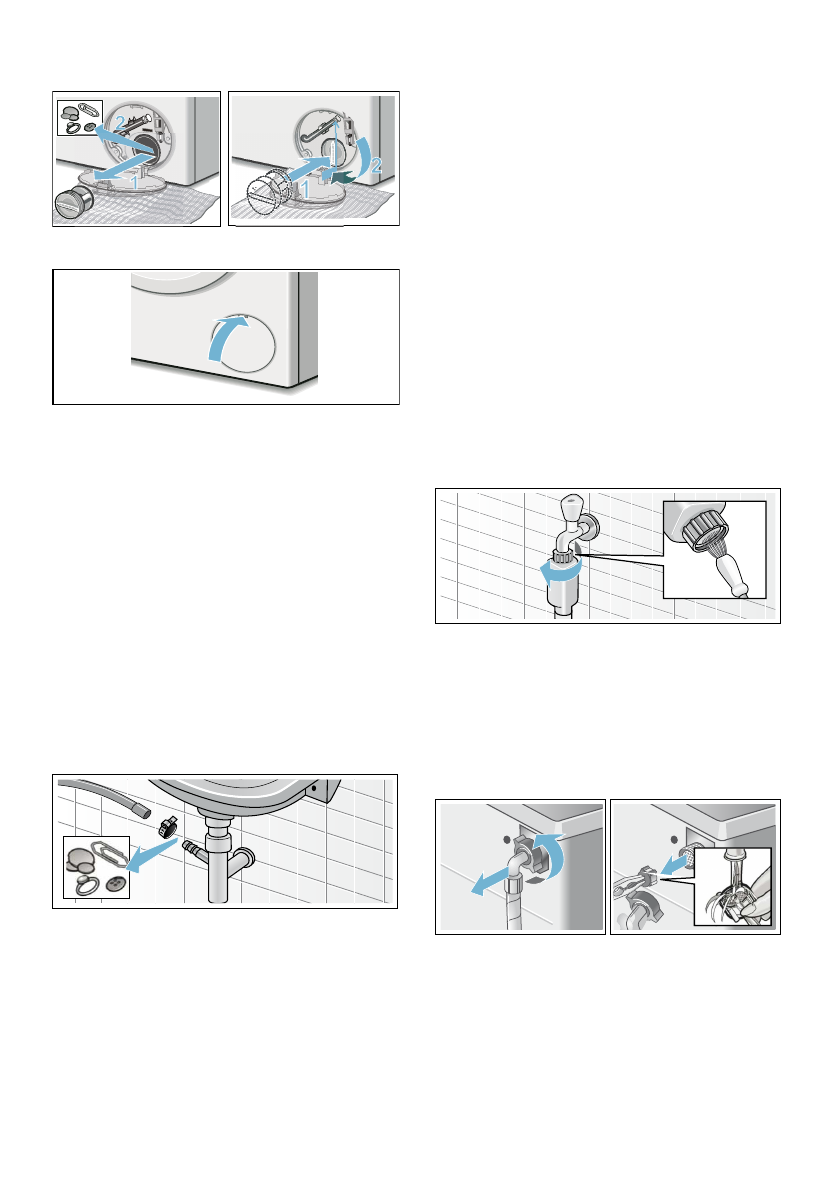 2
1

1
2