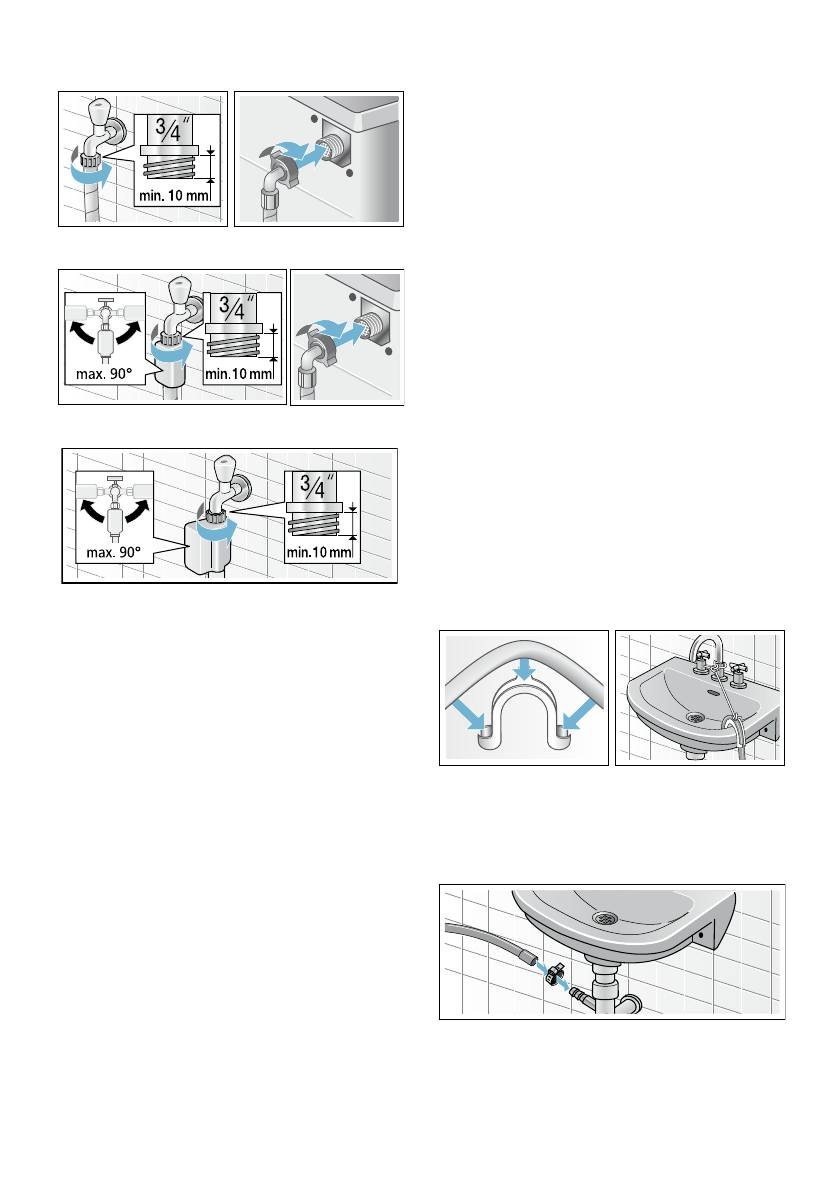 $3/4''$
min. 10 mm

max. 90°
$3/4''$
min.10 mm

max. 90°
$3/4''$
min.10 mm