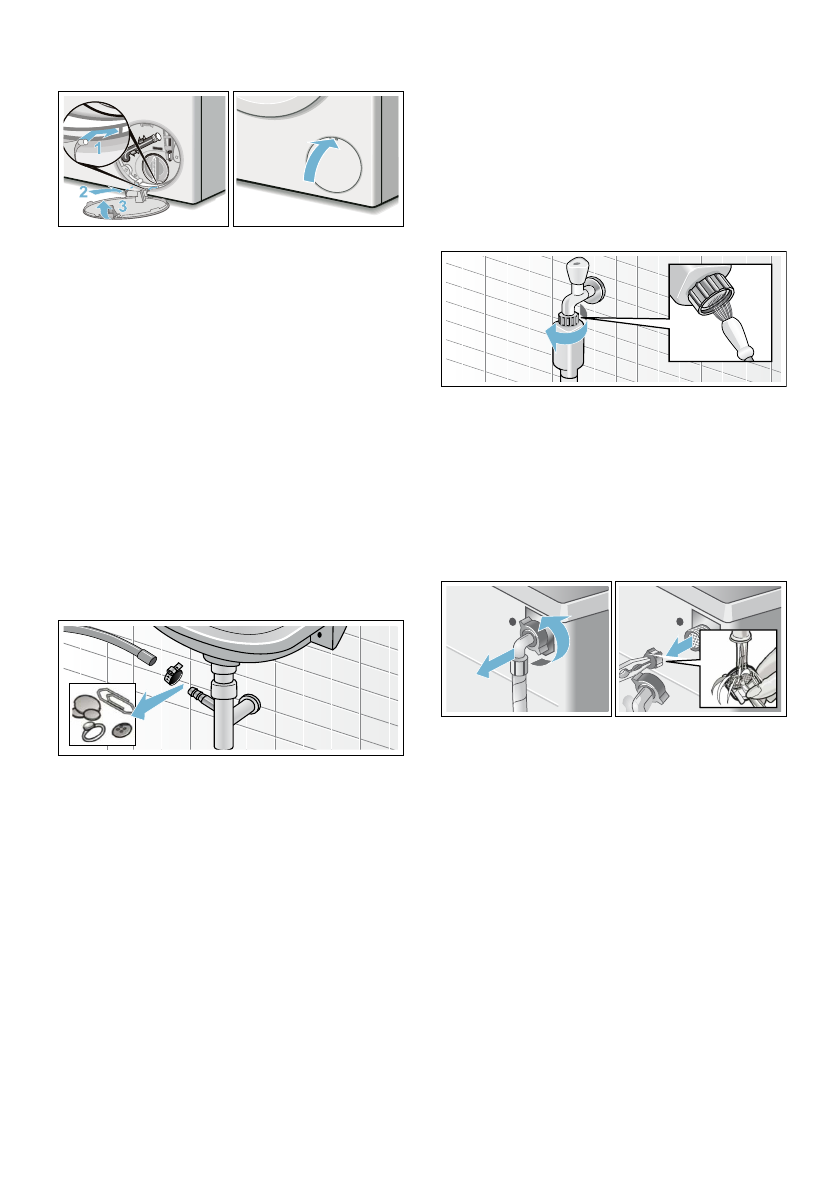 1
2
3