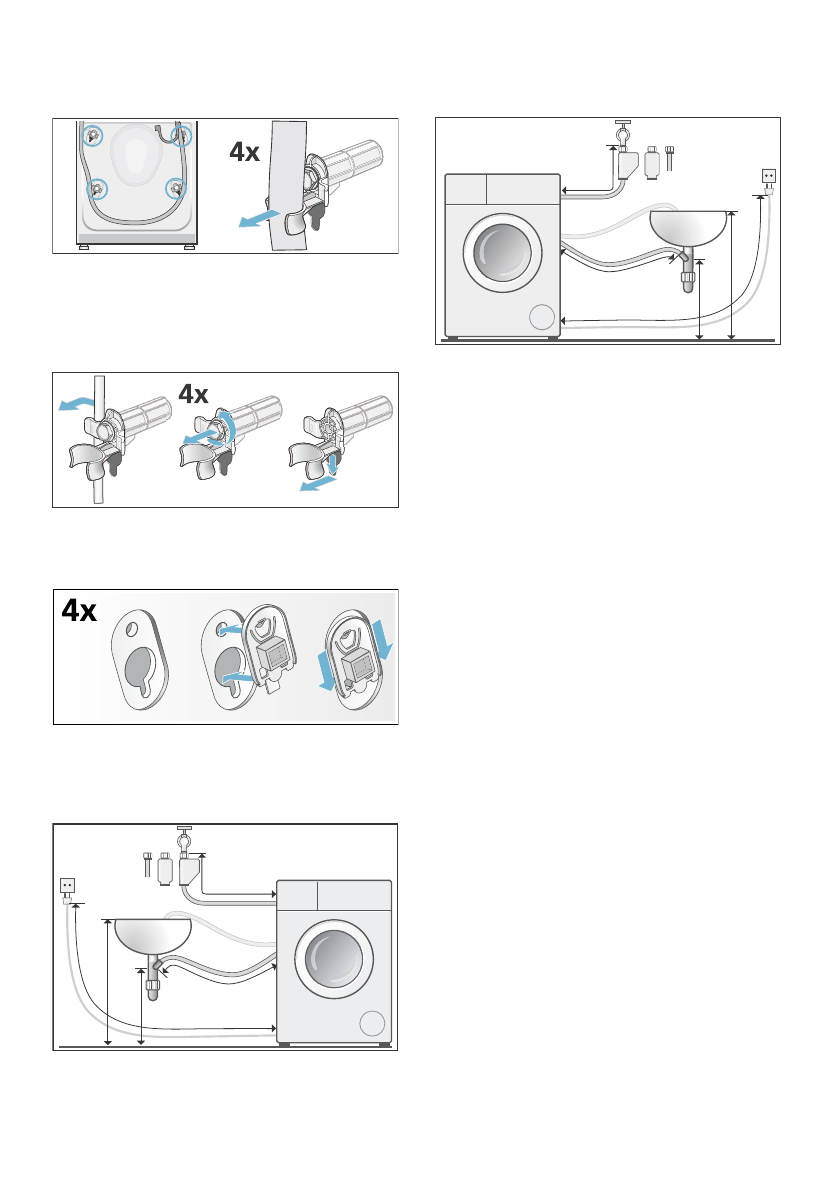 4x

4x

4x