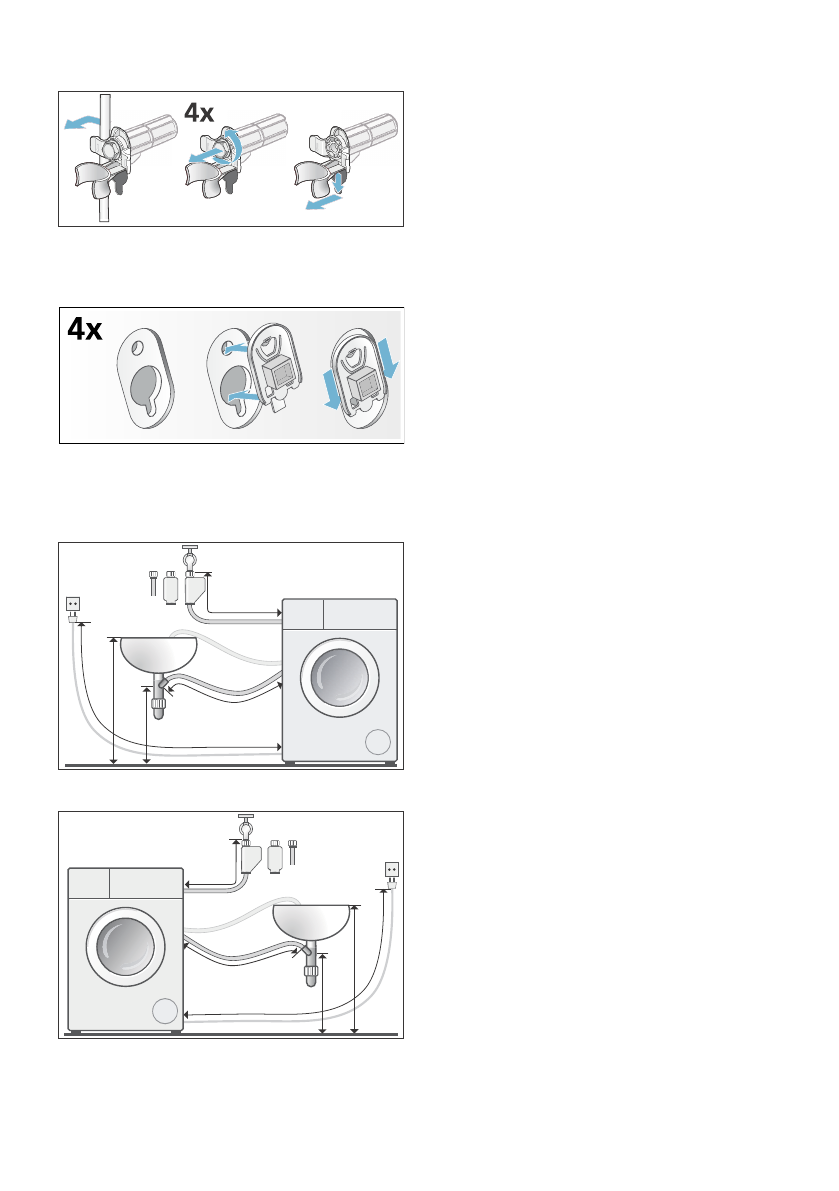 4x

4x