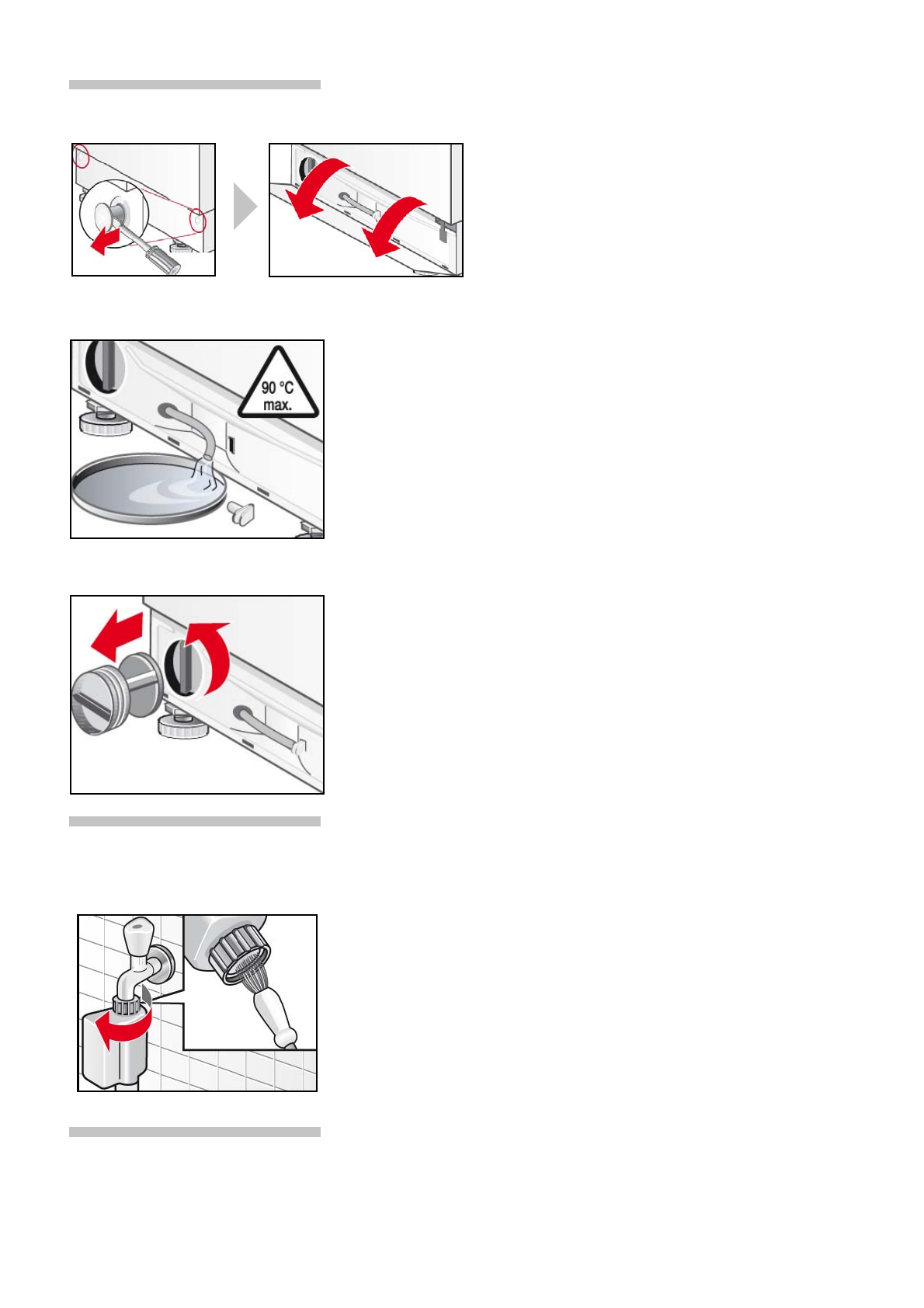 90 °C max.