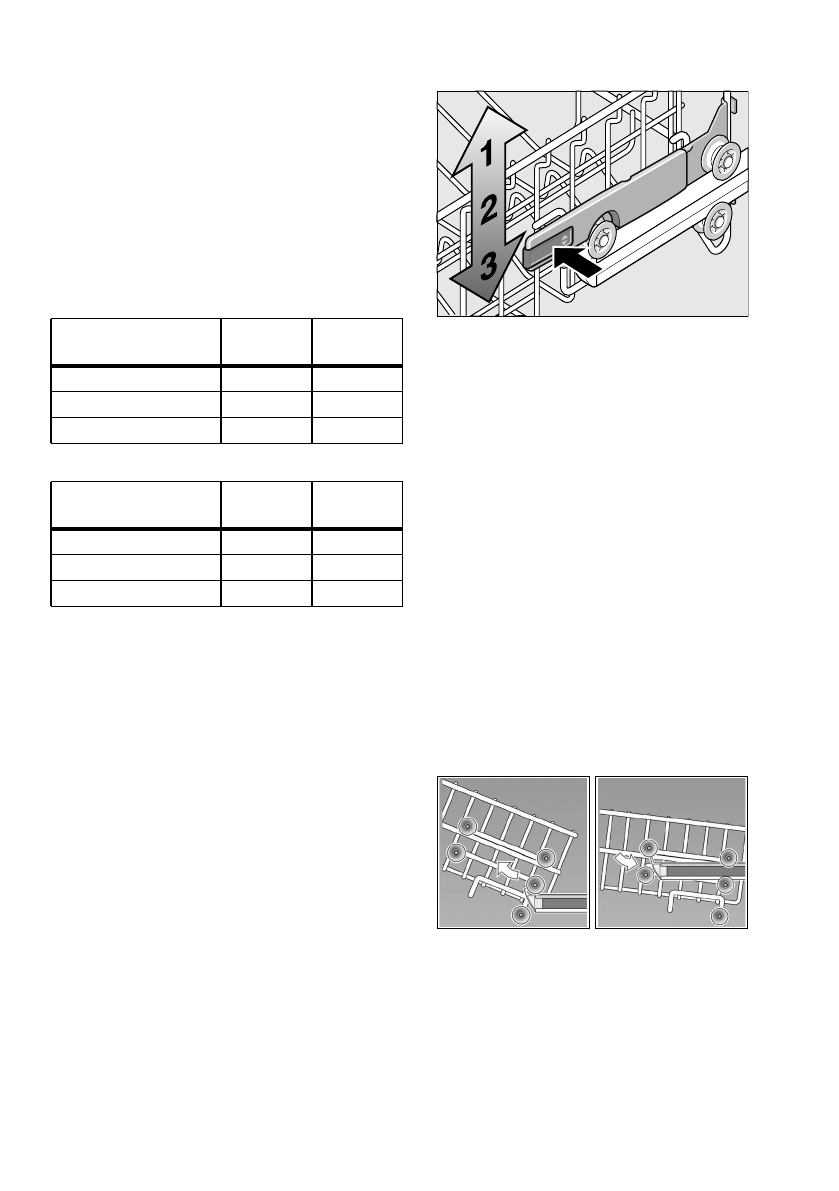 1
2
3