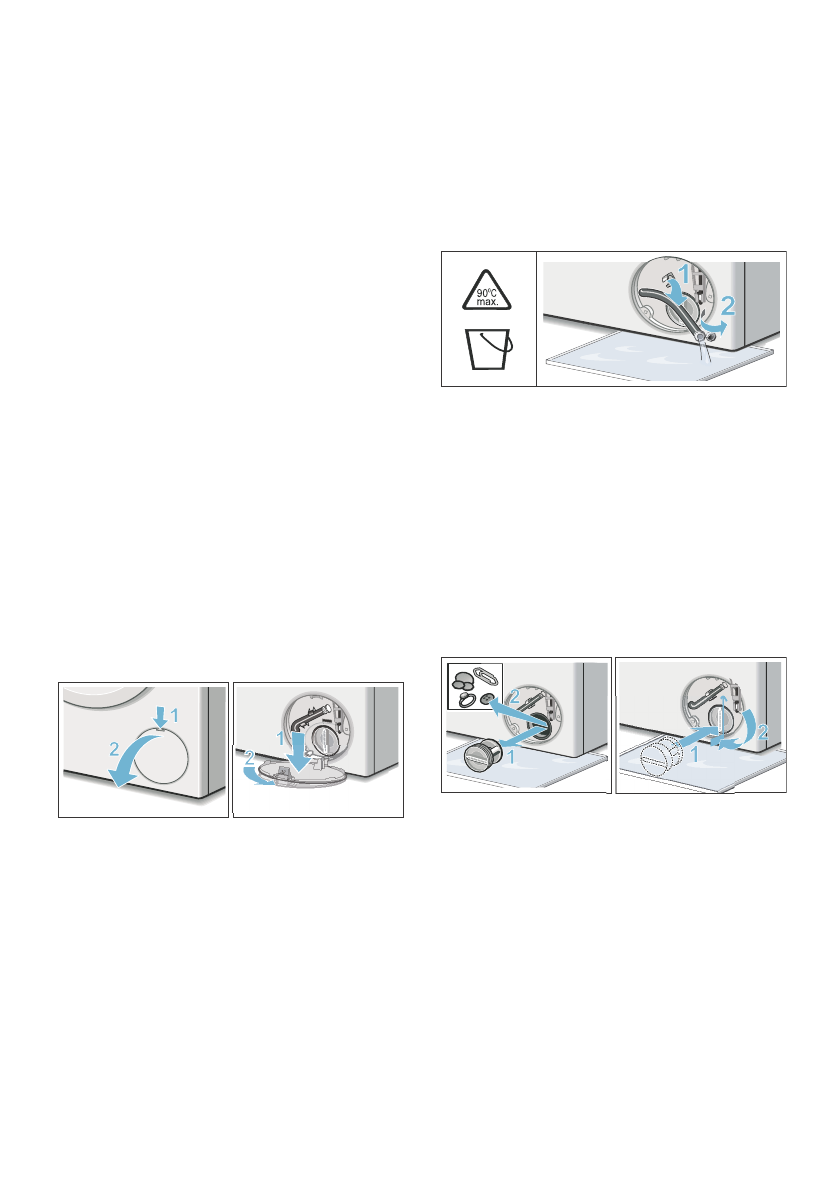 90°C max.

1

2

1

2

1

2

2

1

1

2