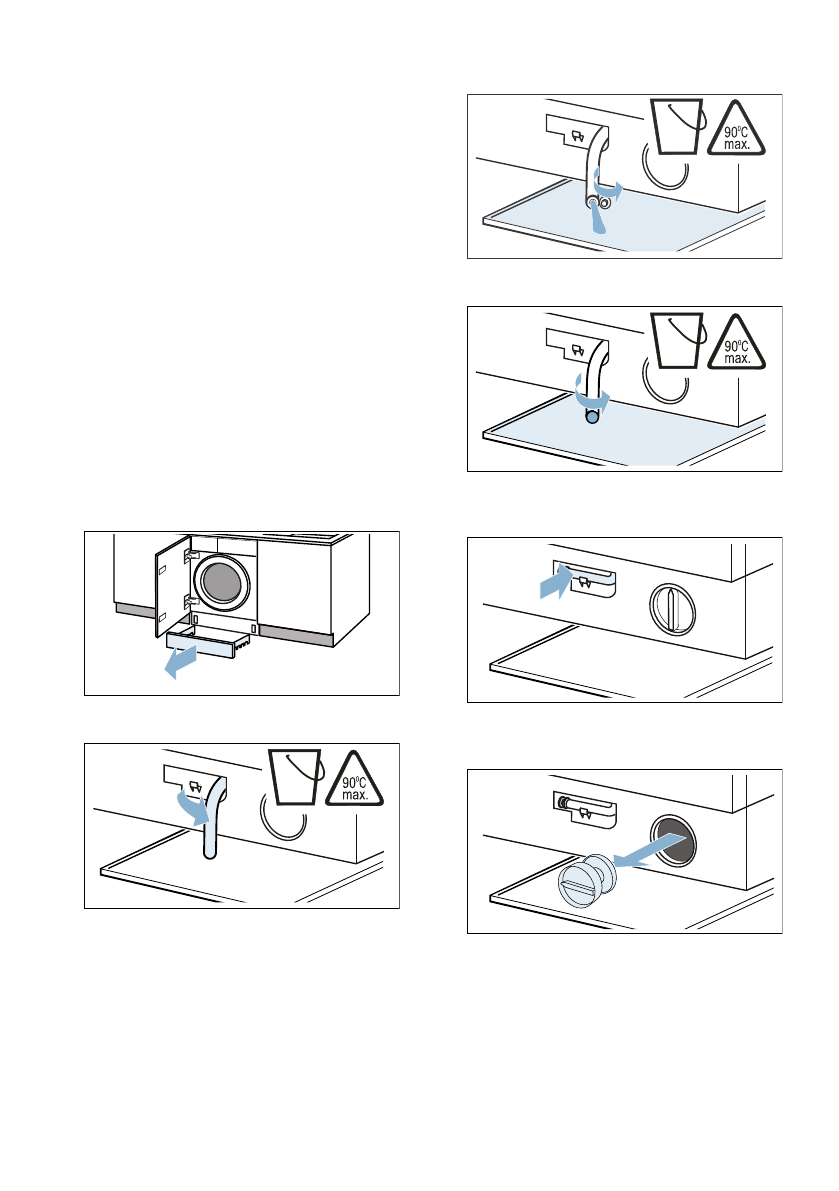 90°C max.

90°C max.

90°C max.