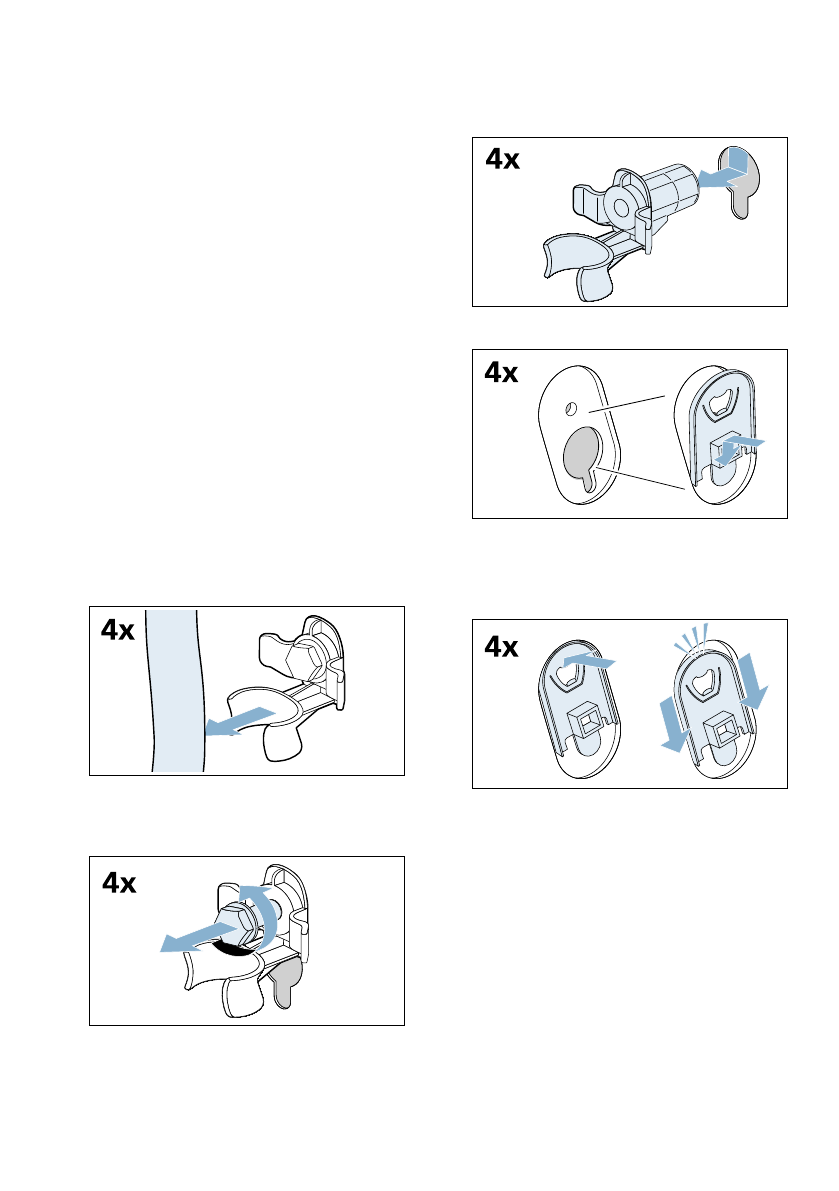 4x

4x

4x

4x

4x