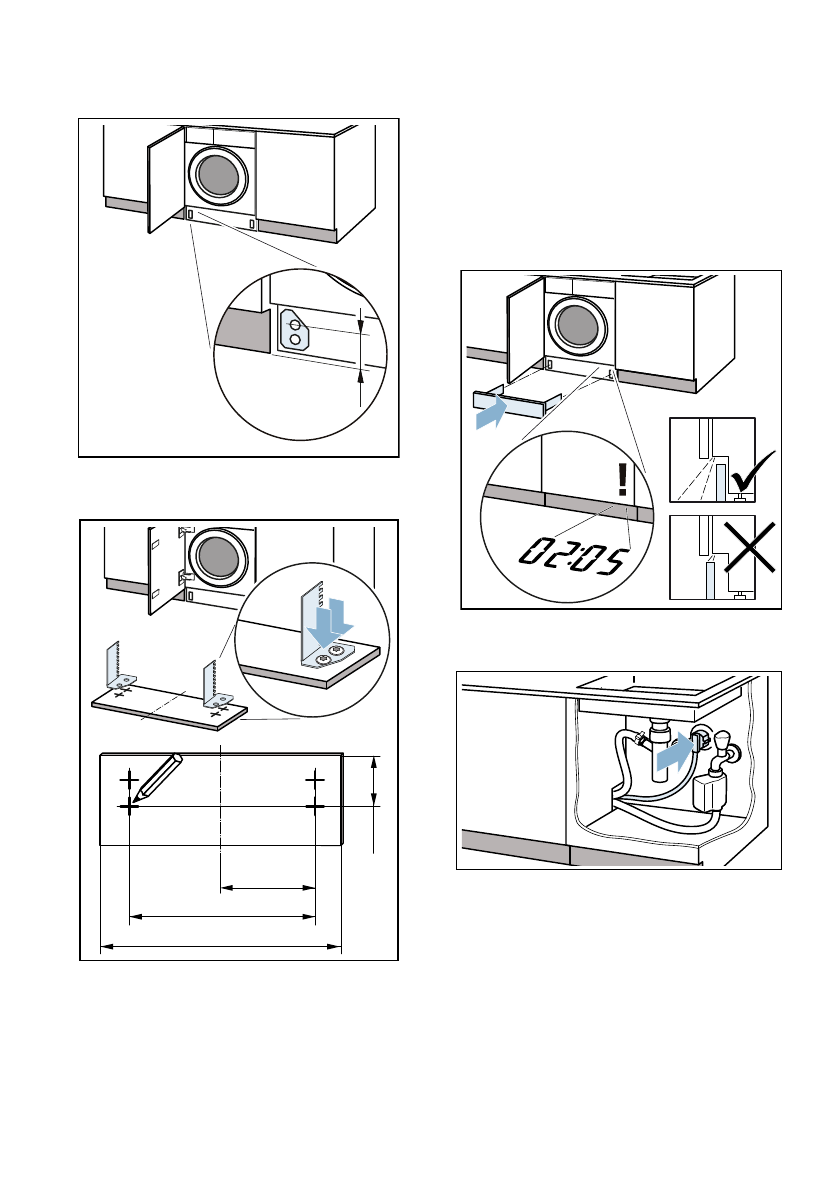 !

02:05