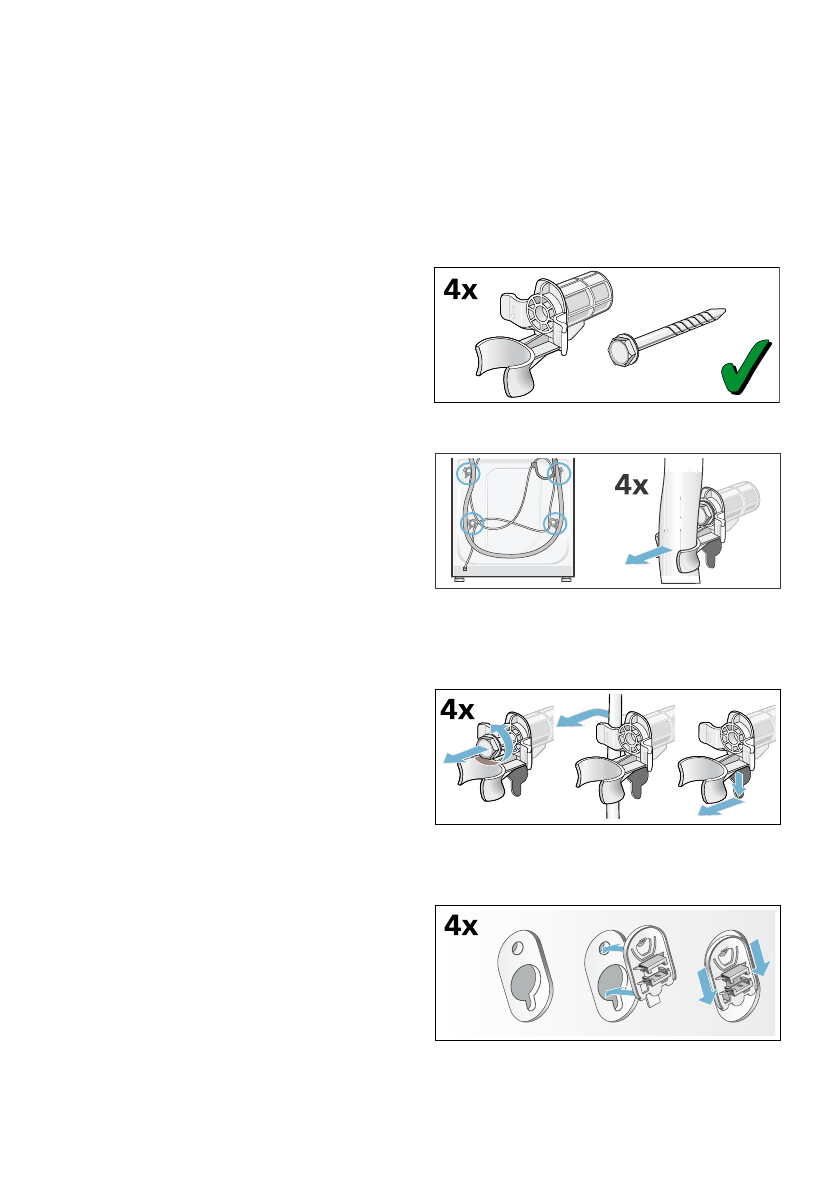 4x

4x

4x

4x