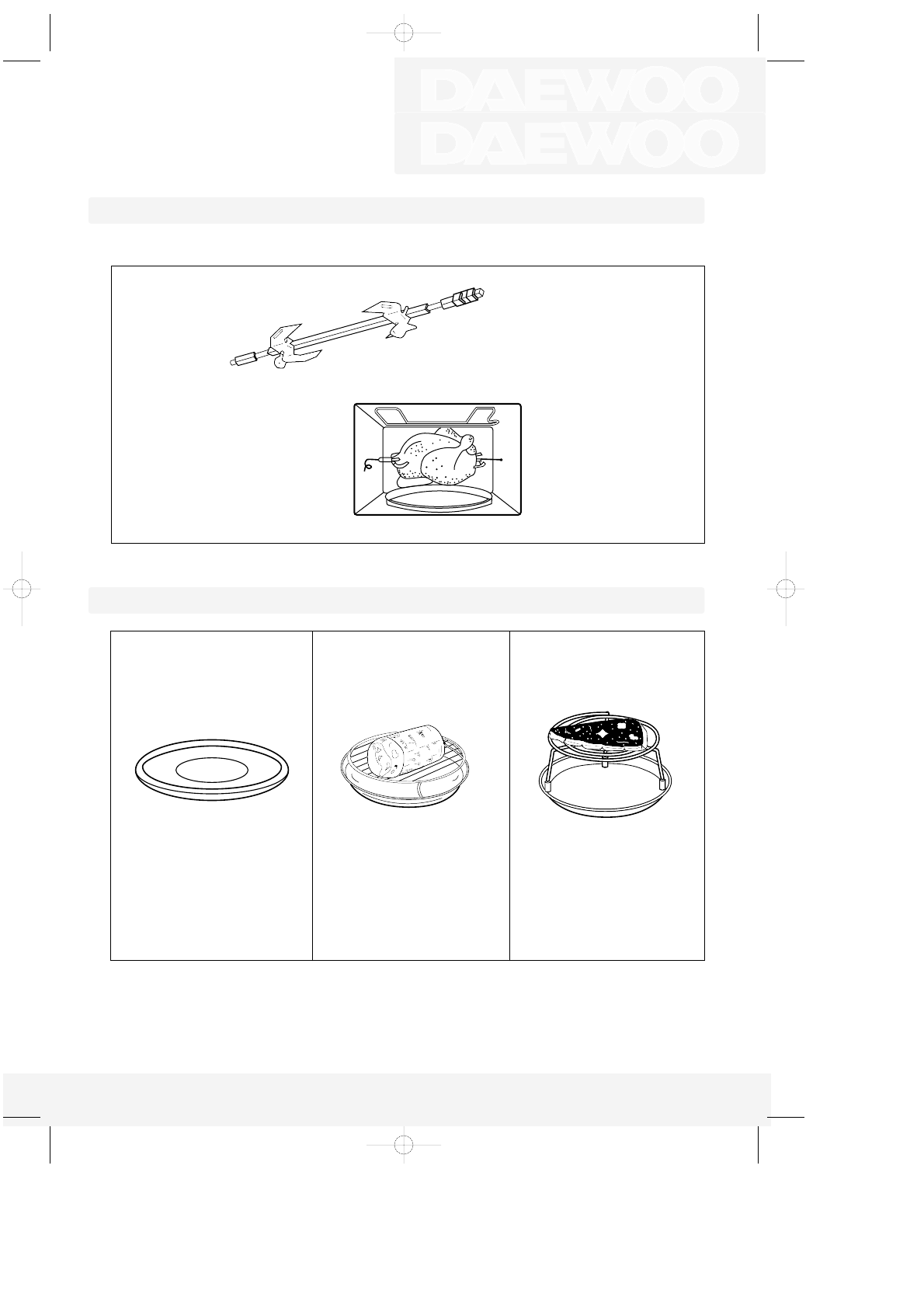 DAEWOO
DAEWOO