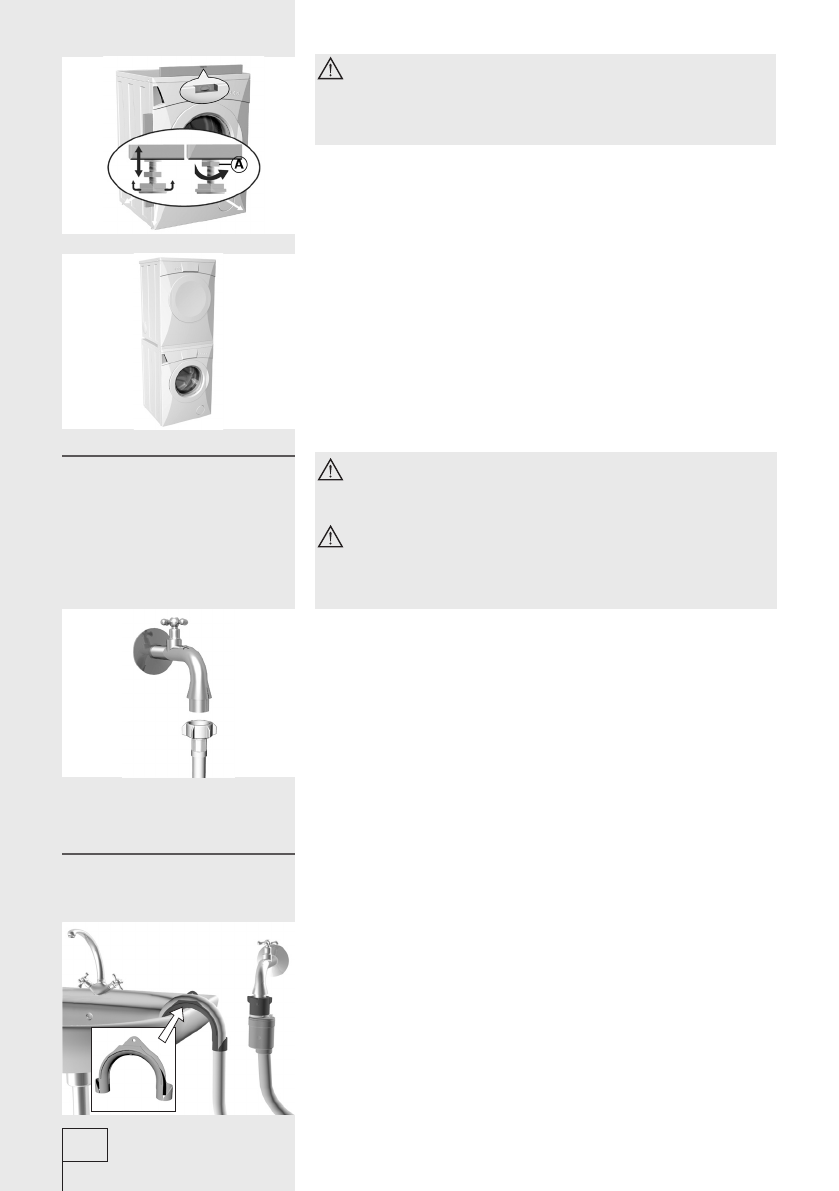 A