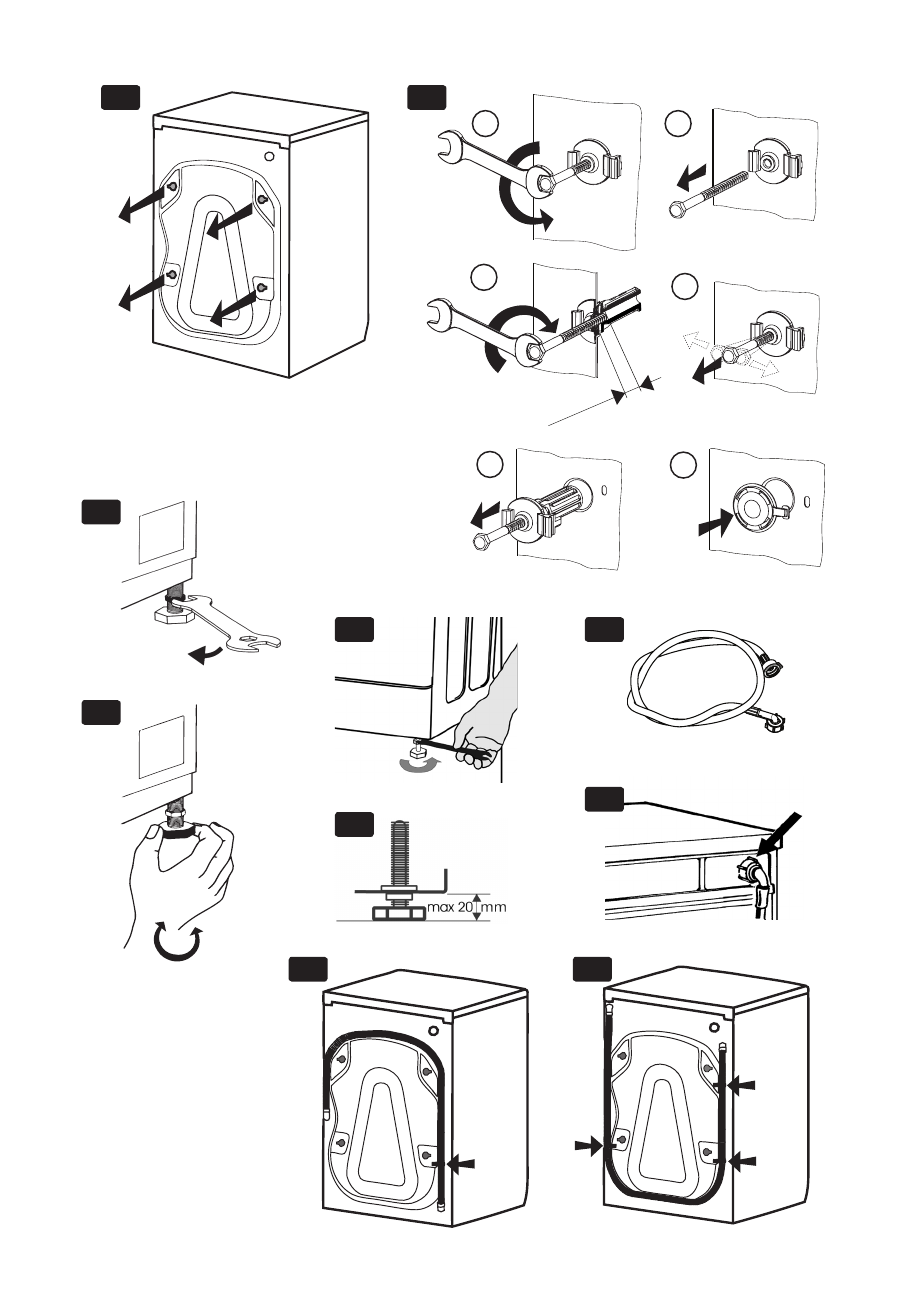 max 20 mm