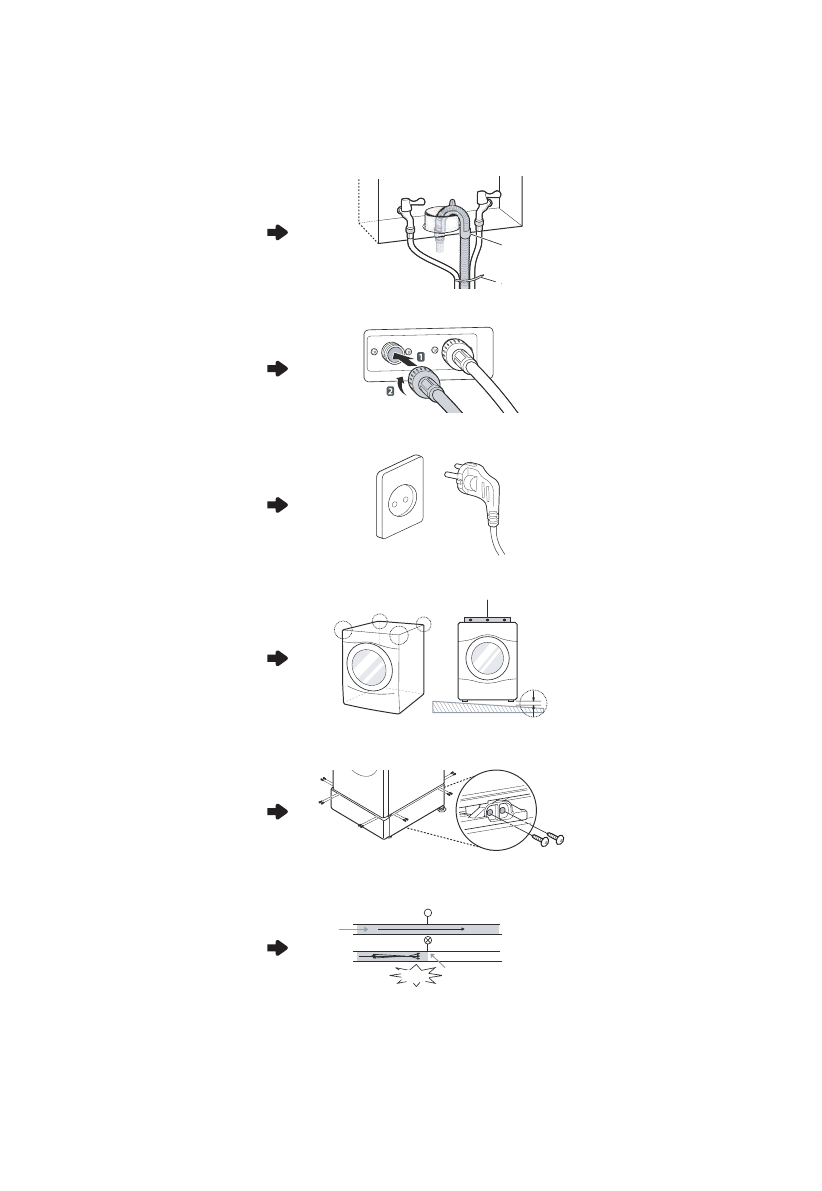 1

2