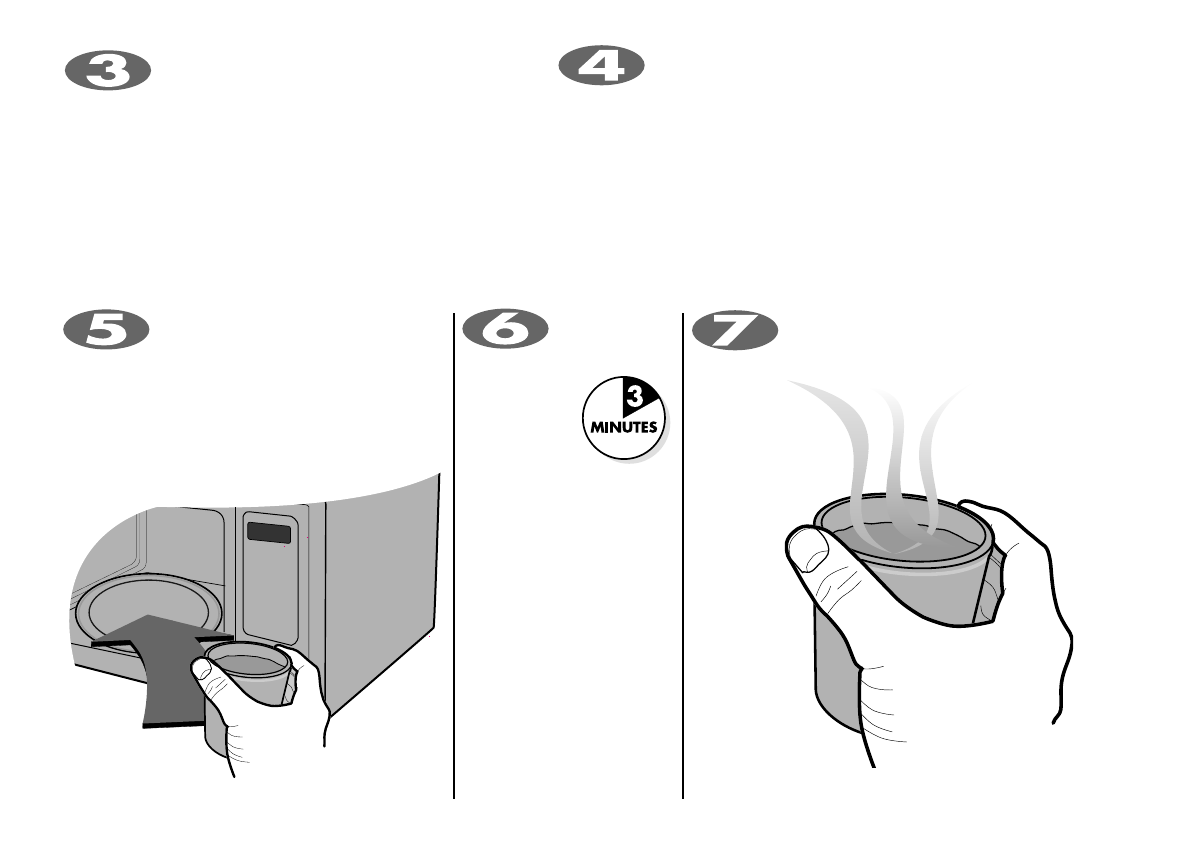 3

4

5

6

3
MINUTES

7