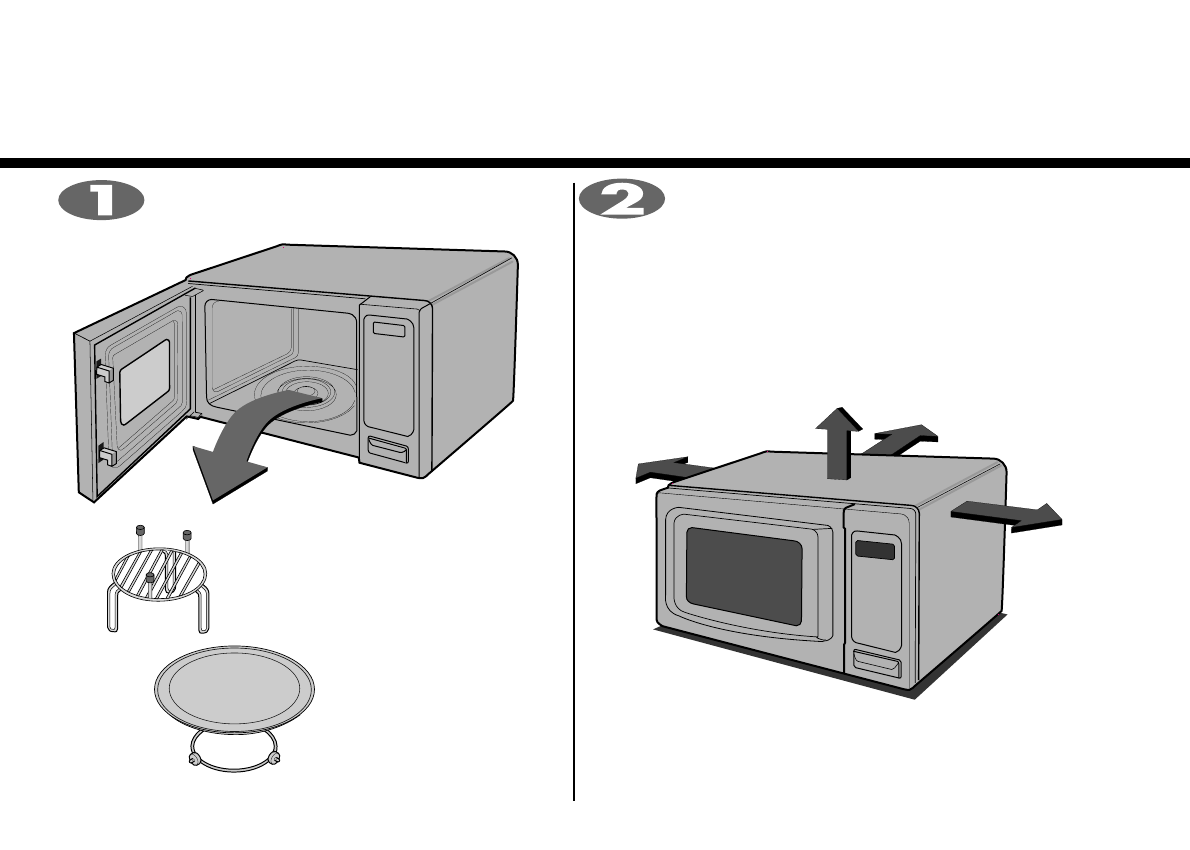 1

2