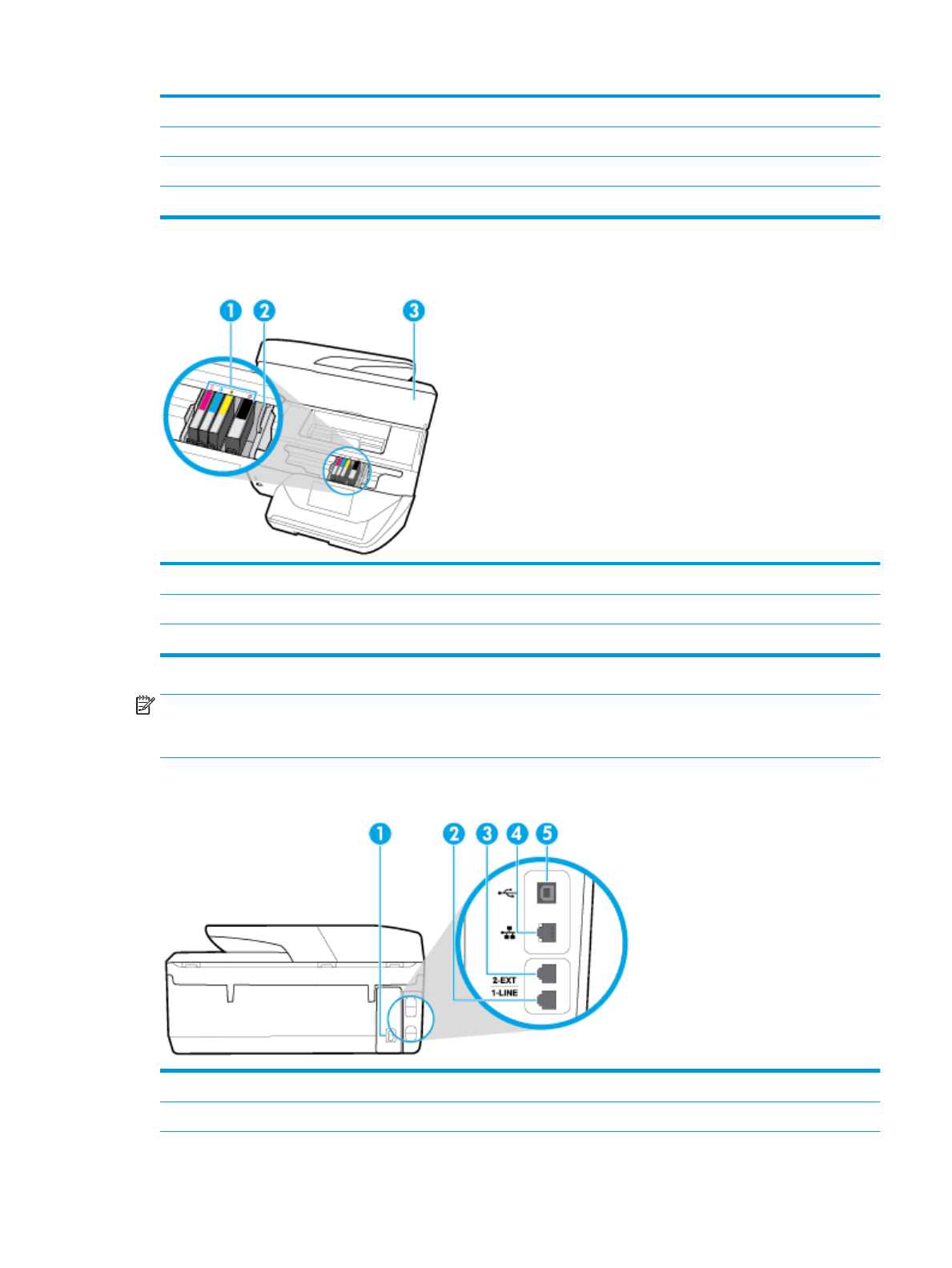 1 2 3

1 2 3 4 5

2-EXT
1-LINE