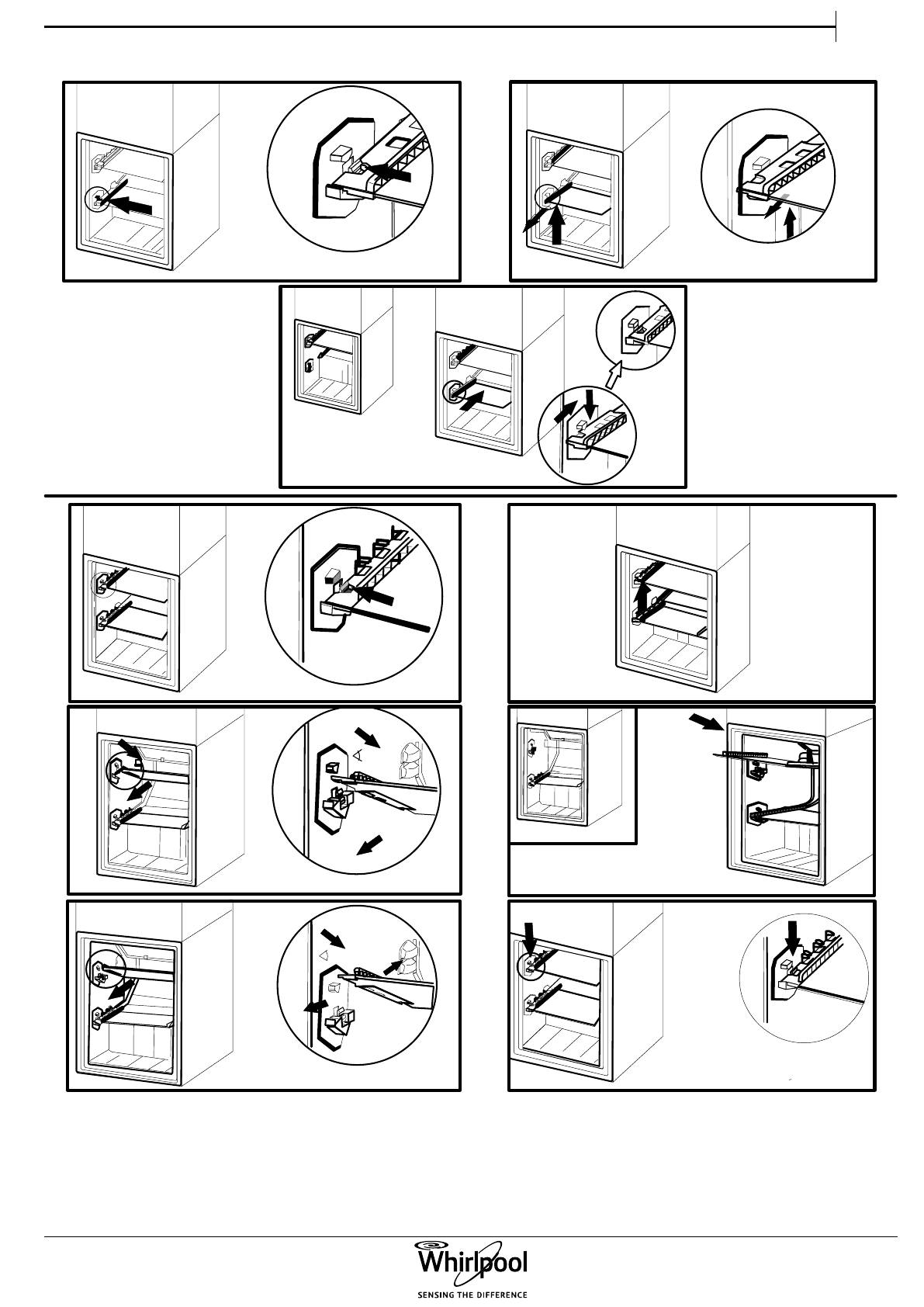 Whirlpool
SENSING THE DIFFERENCE