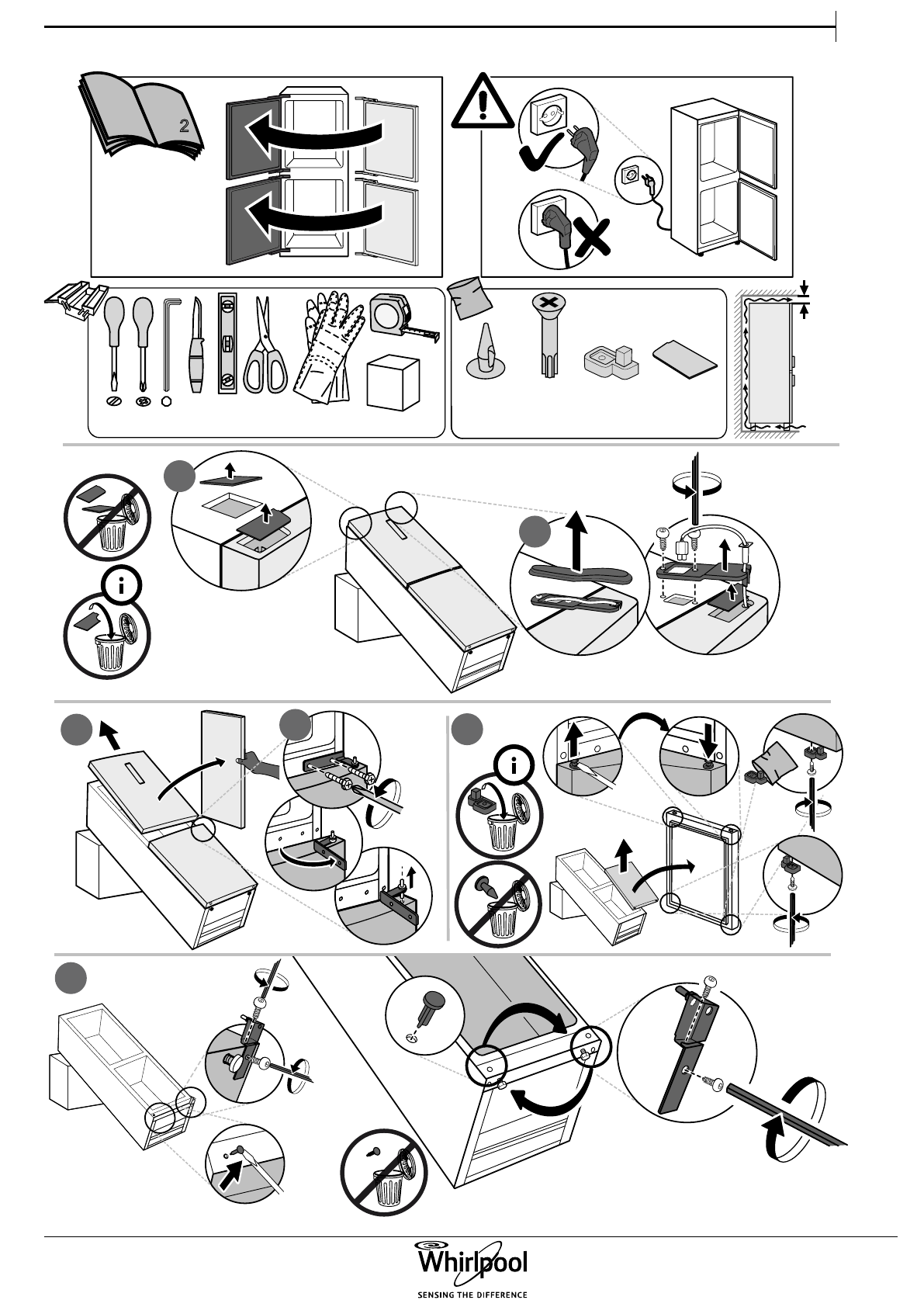 2

i

i

Whirlpool
SENSING THE DIFFERENCE