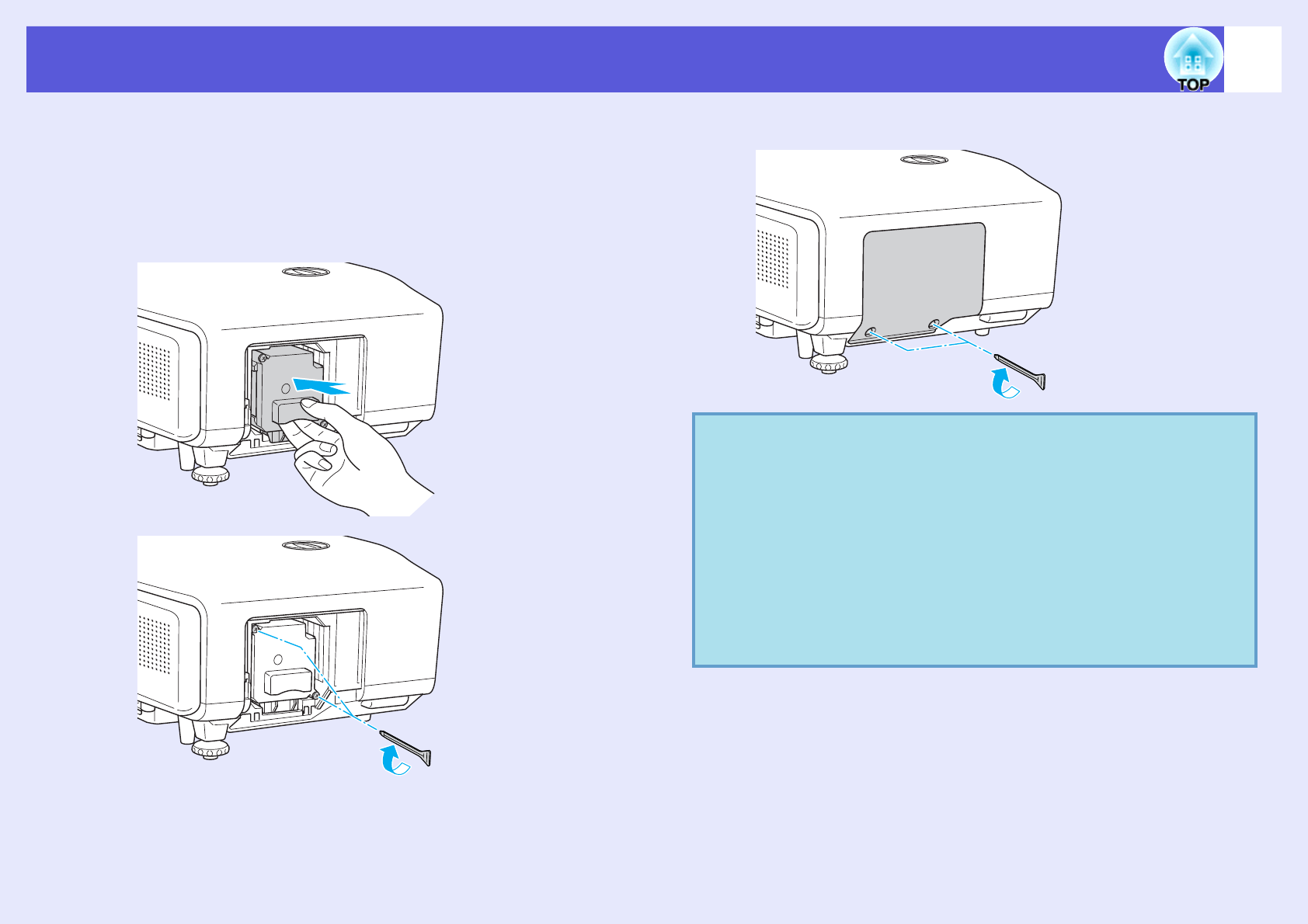 TOP