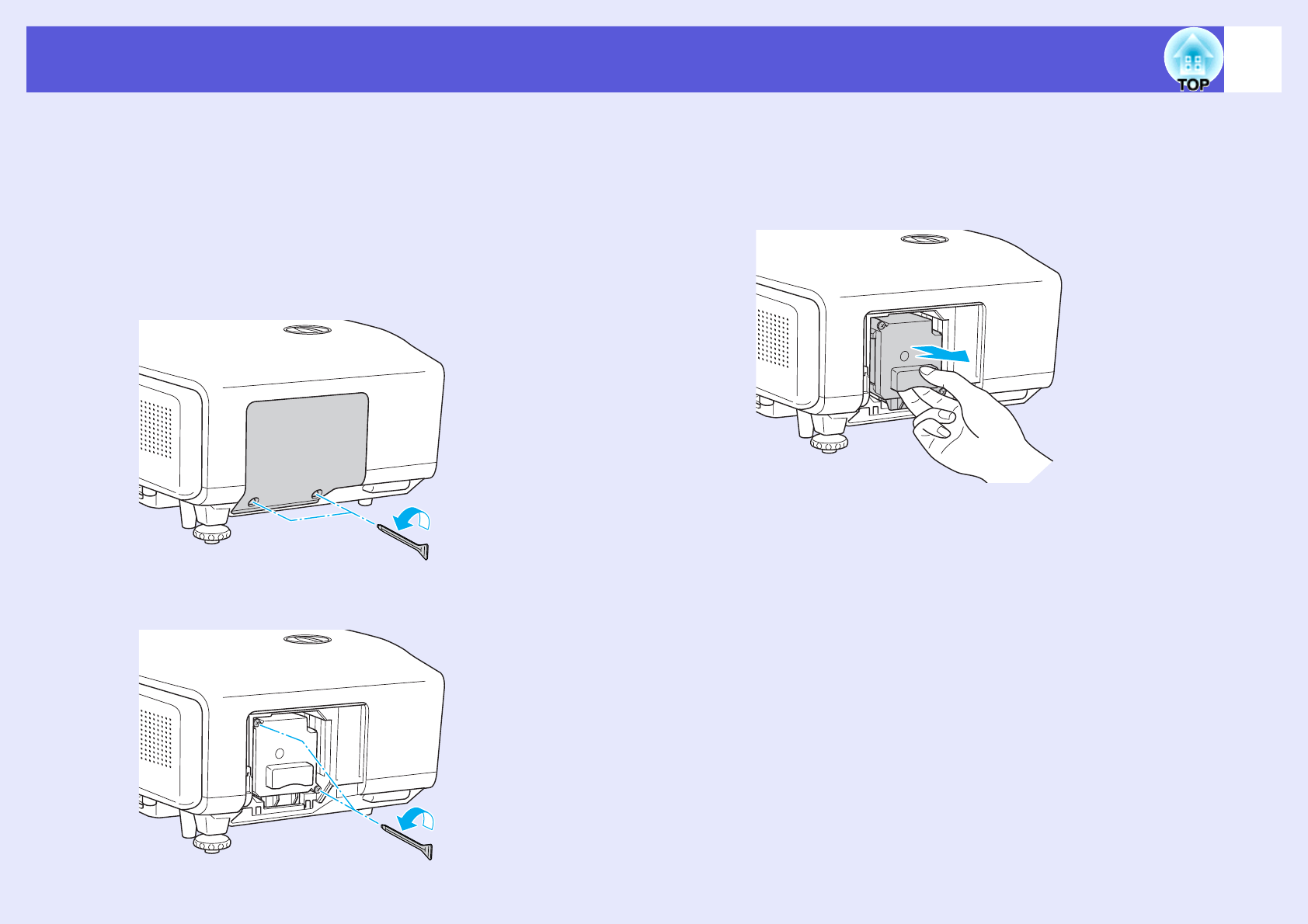 TOP