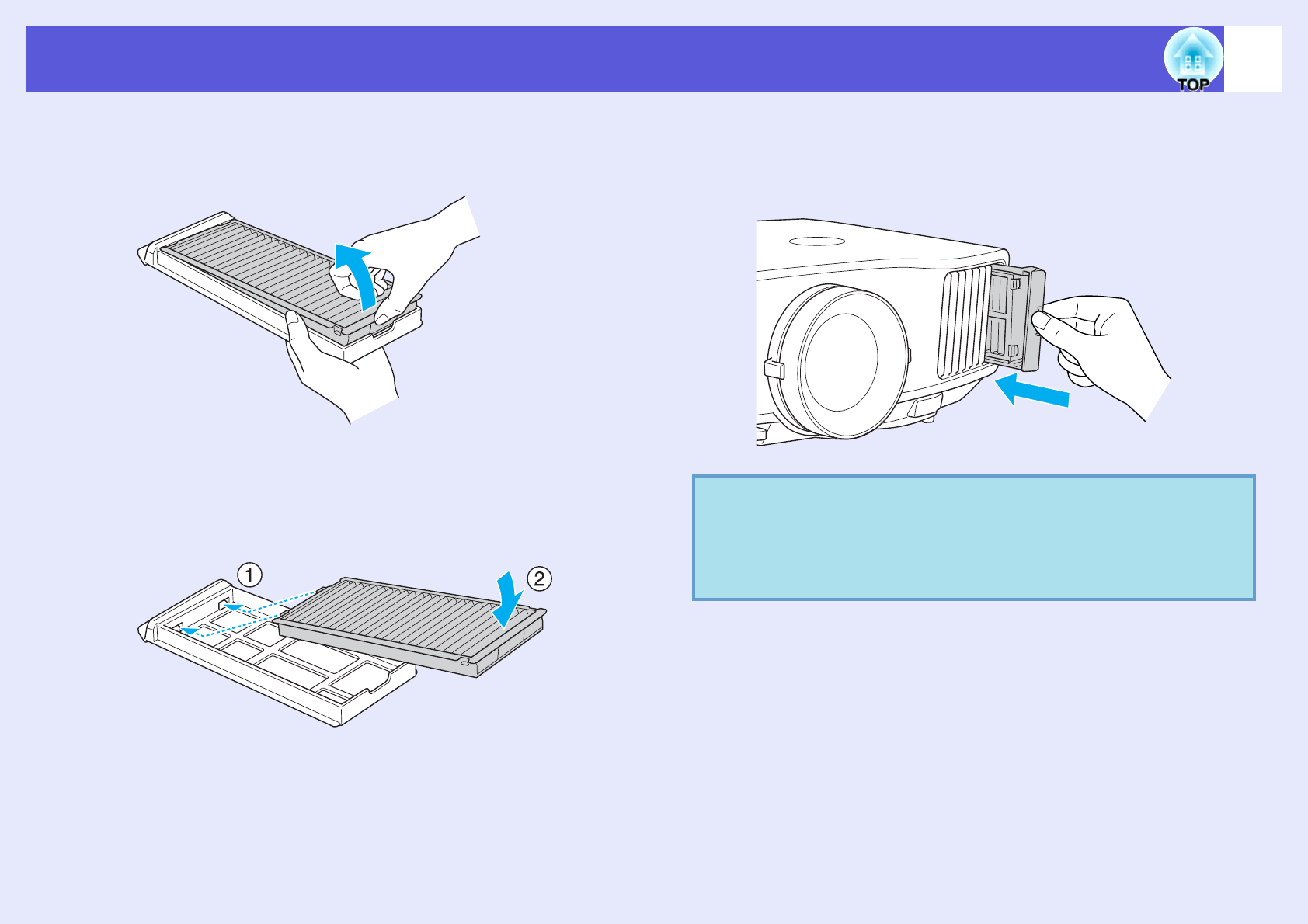 TOP

①

②