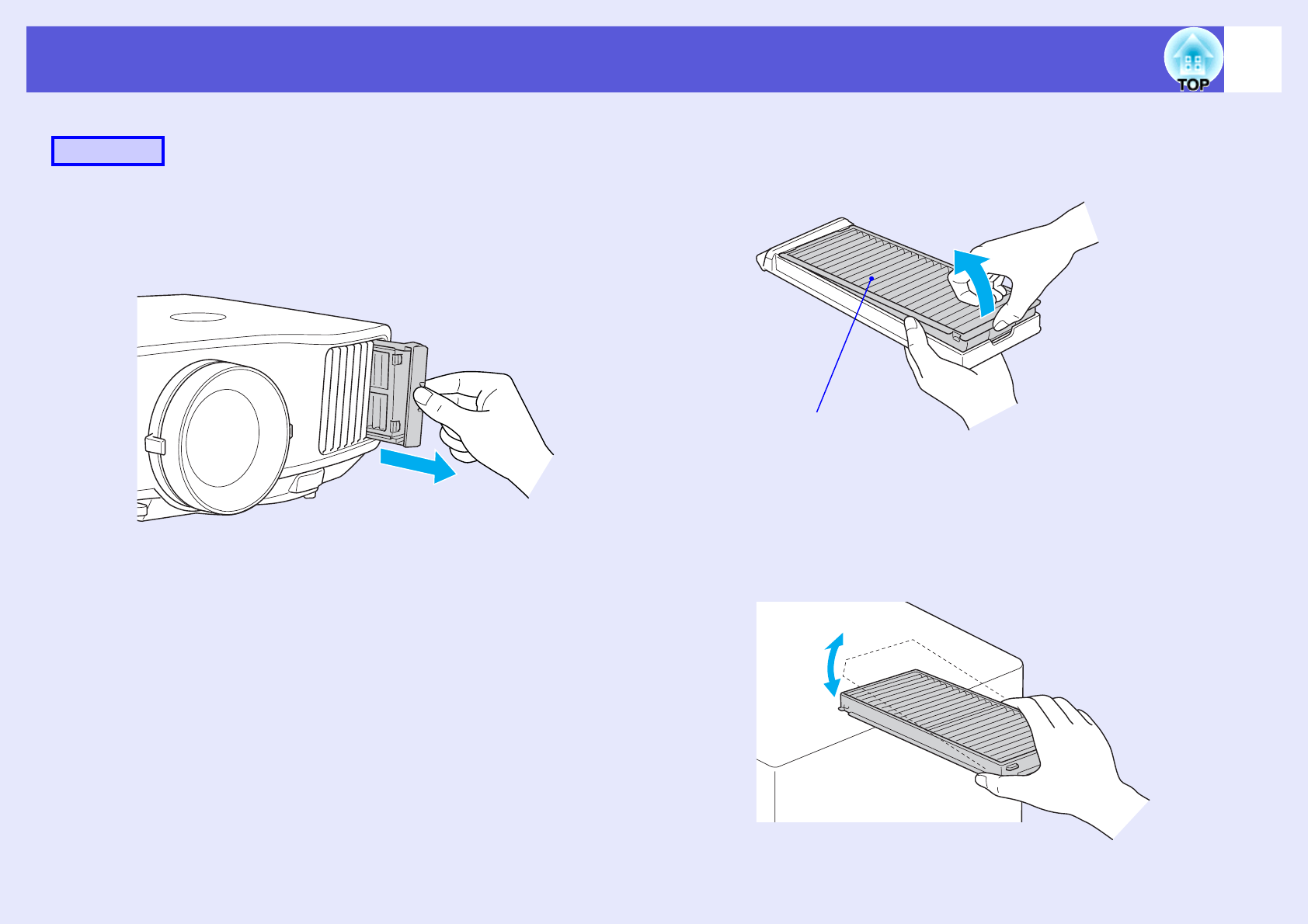 TOP