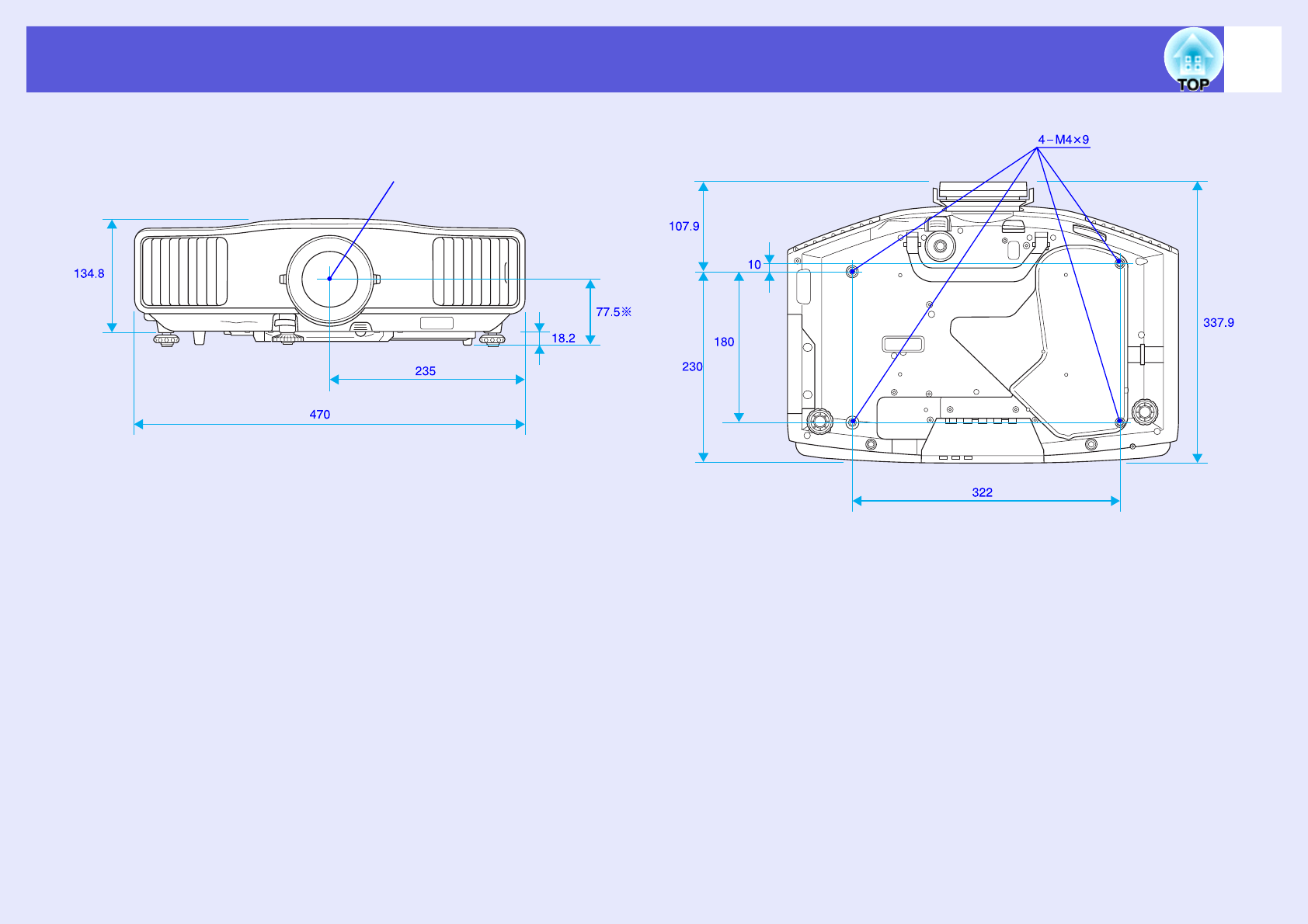 TOP

134.8

77.5※

18.2

235

470

4−M4×9

107.9

10

180

230

337.9

322