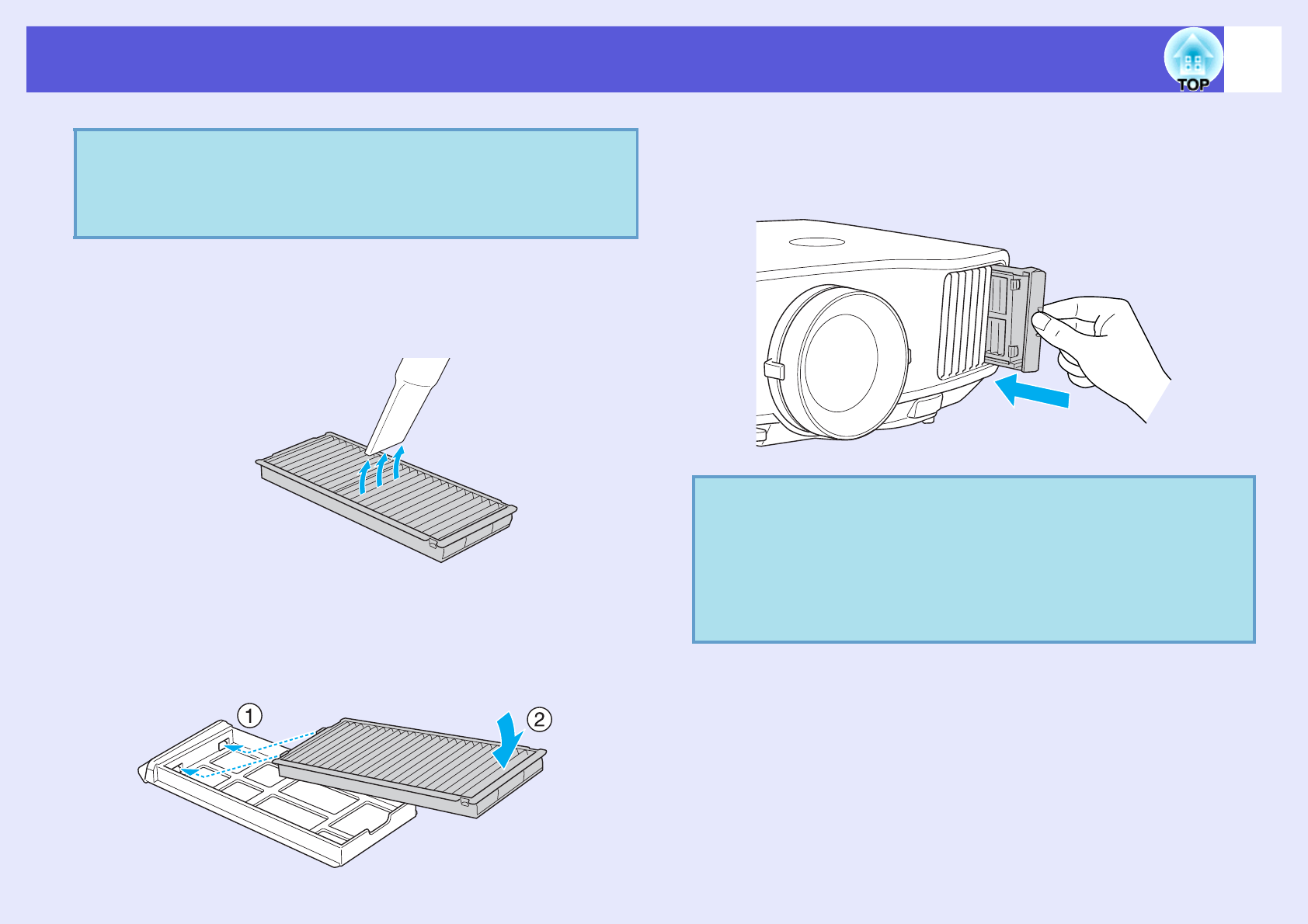 TOP

①

②