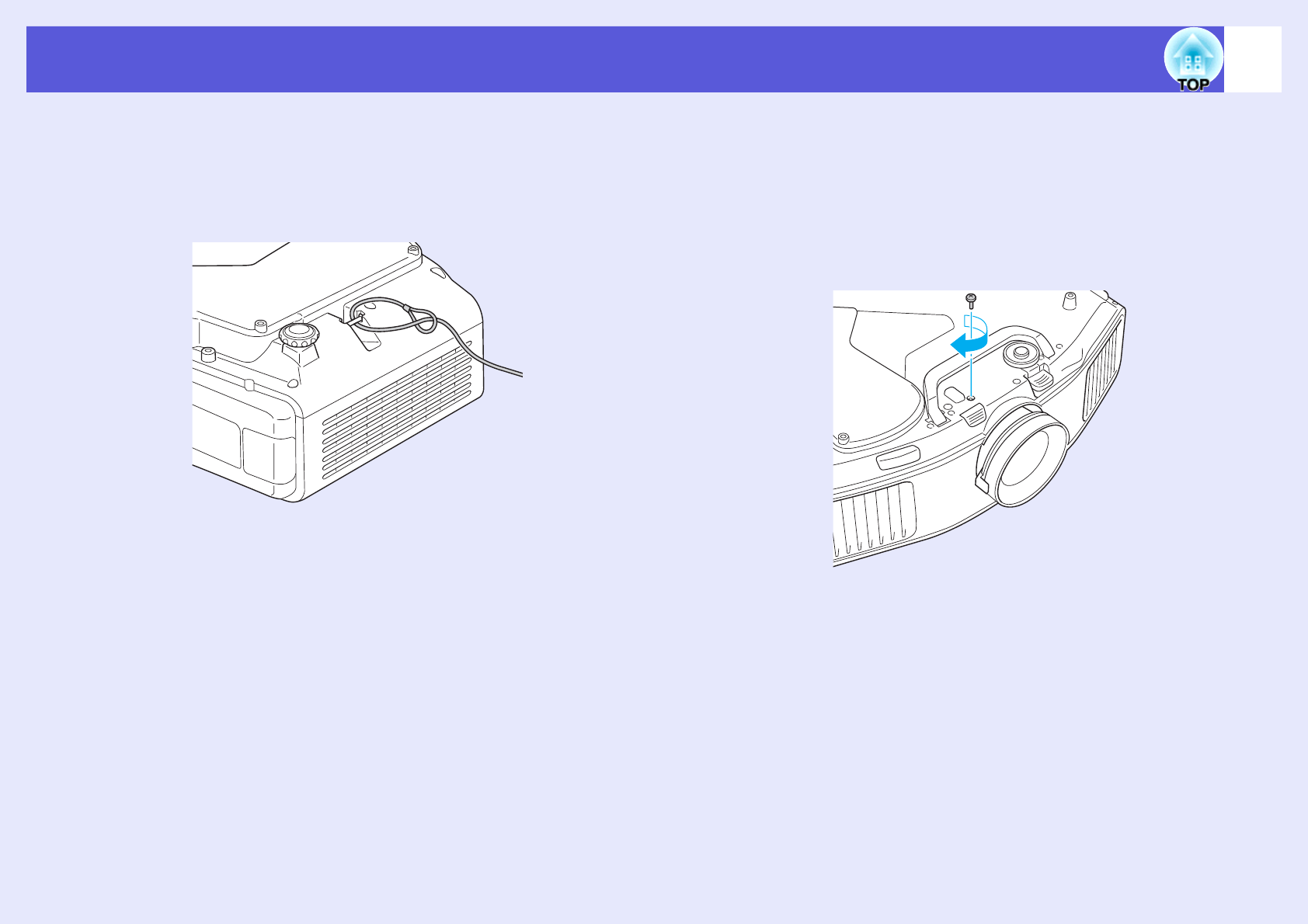 TOP