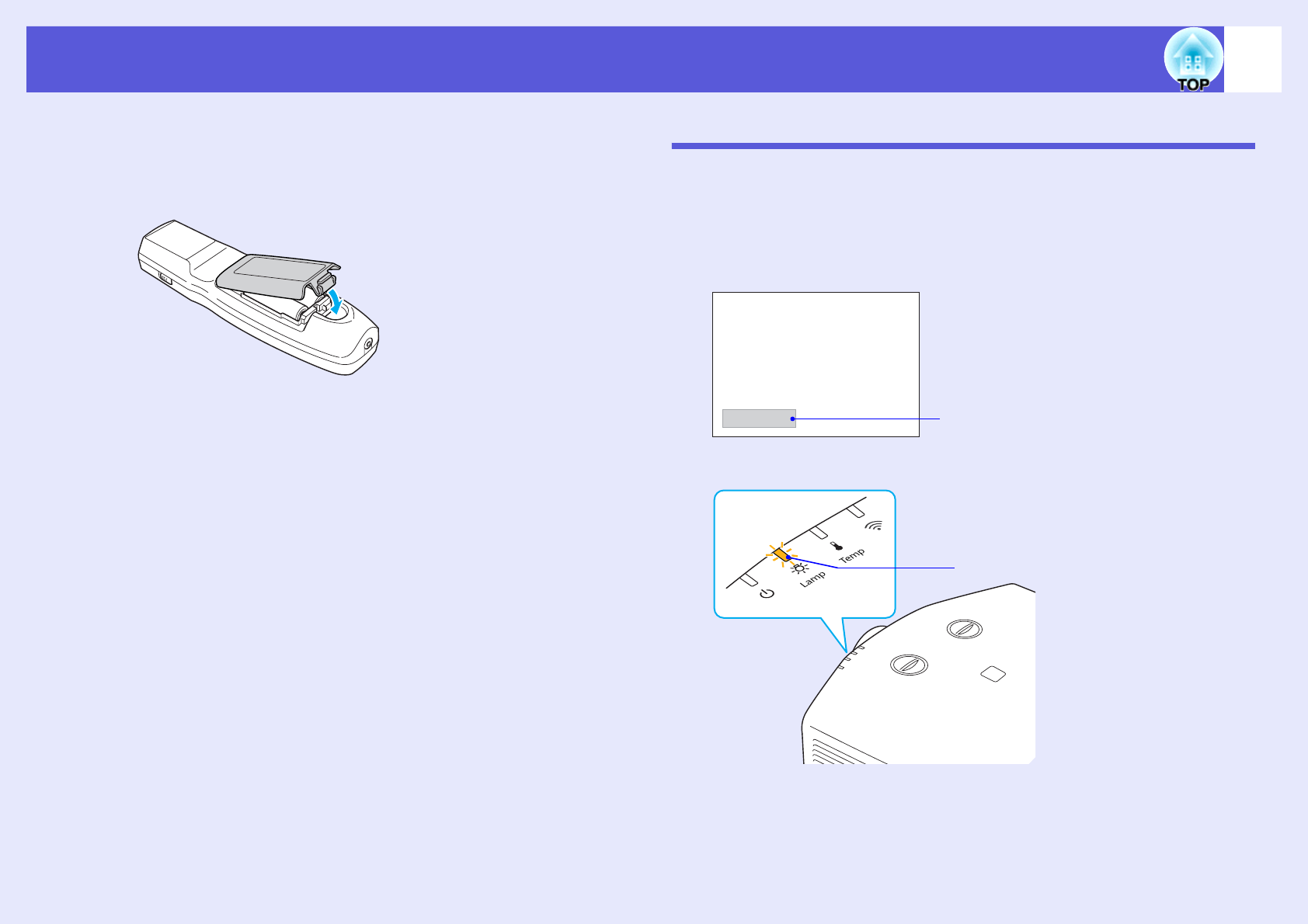 TOP

Temp

Lamp