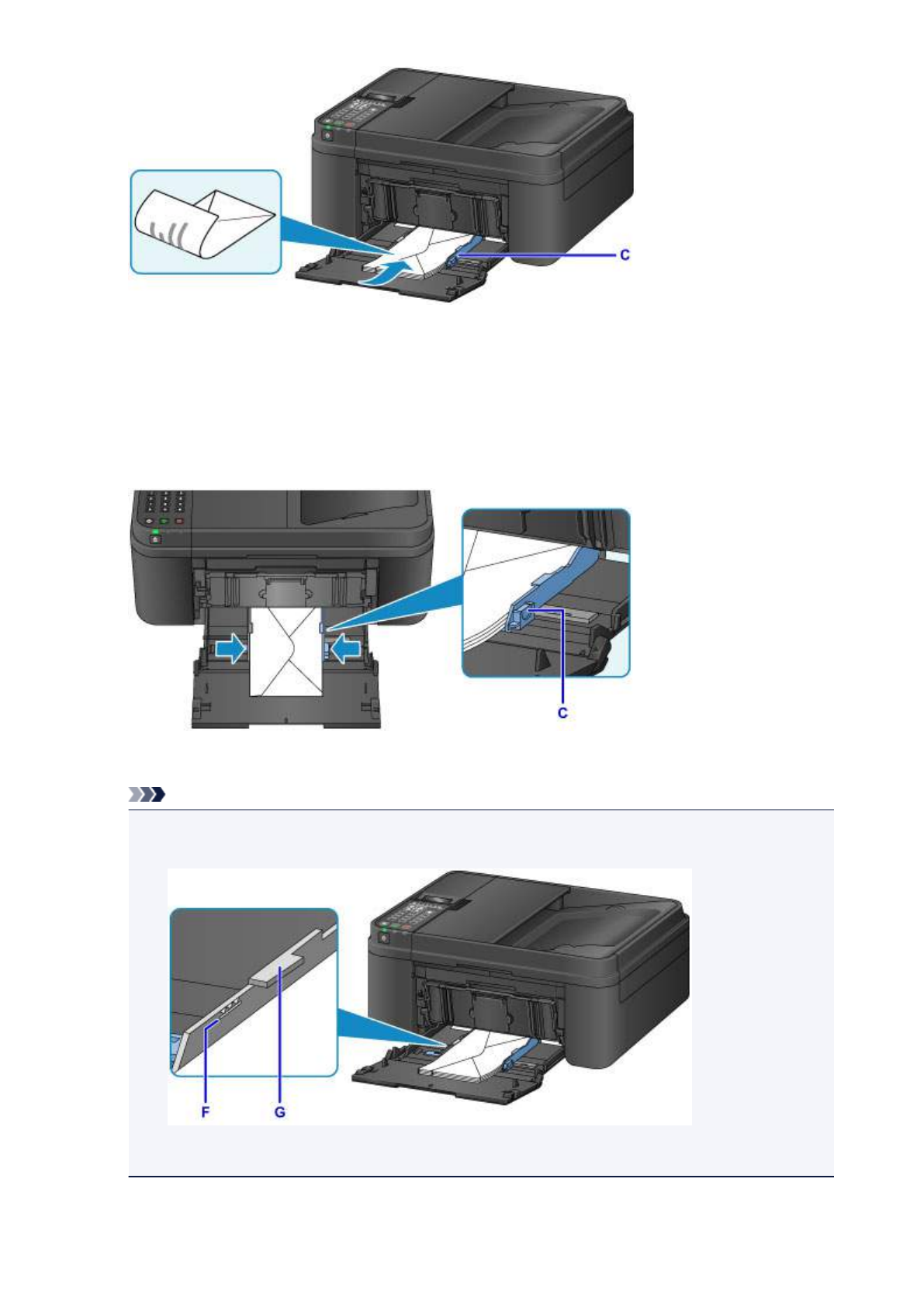 C

C

F G