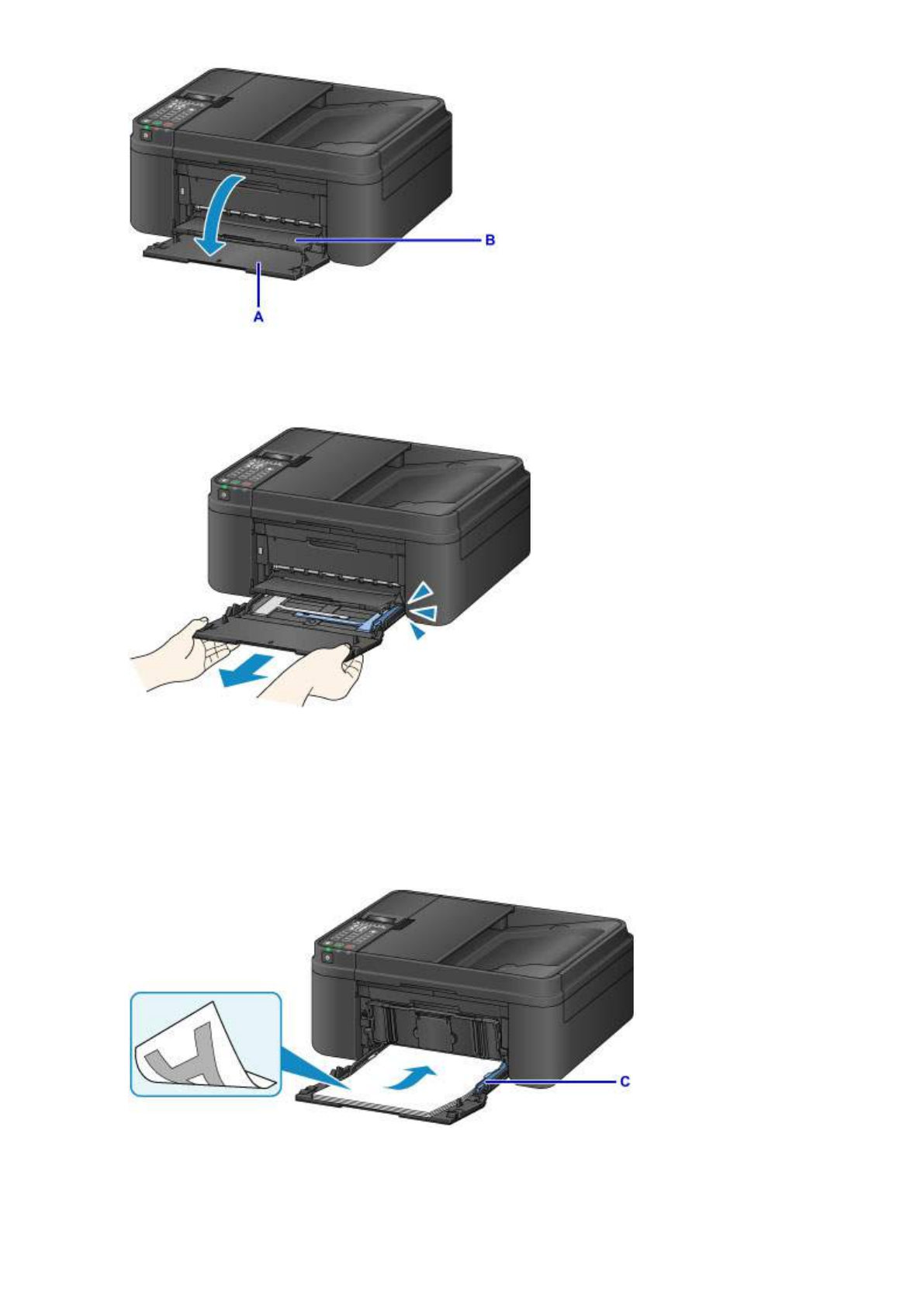 B

A

C