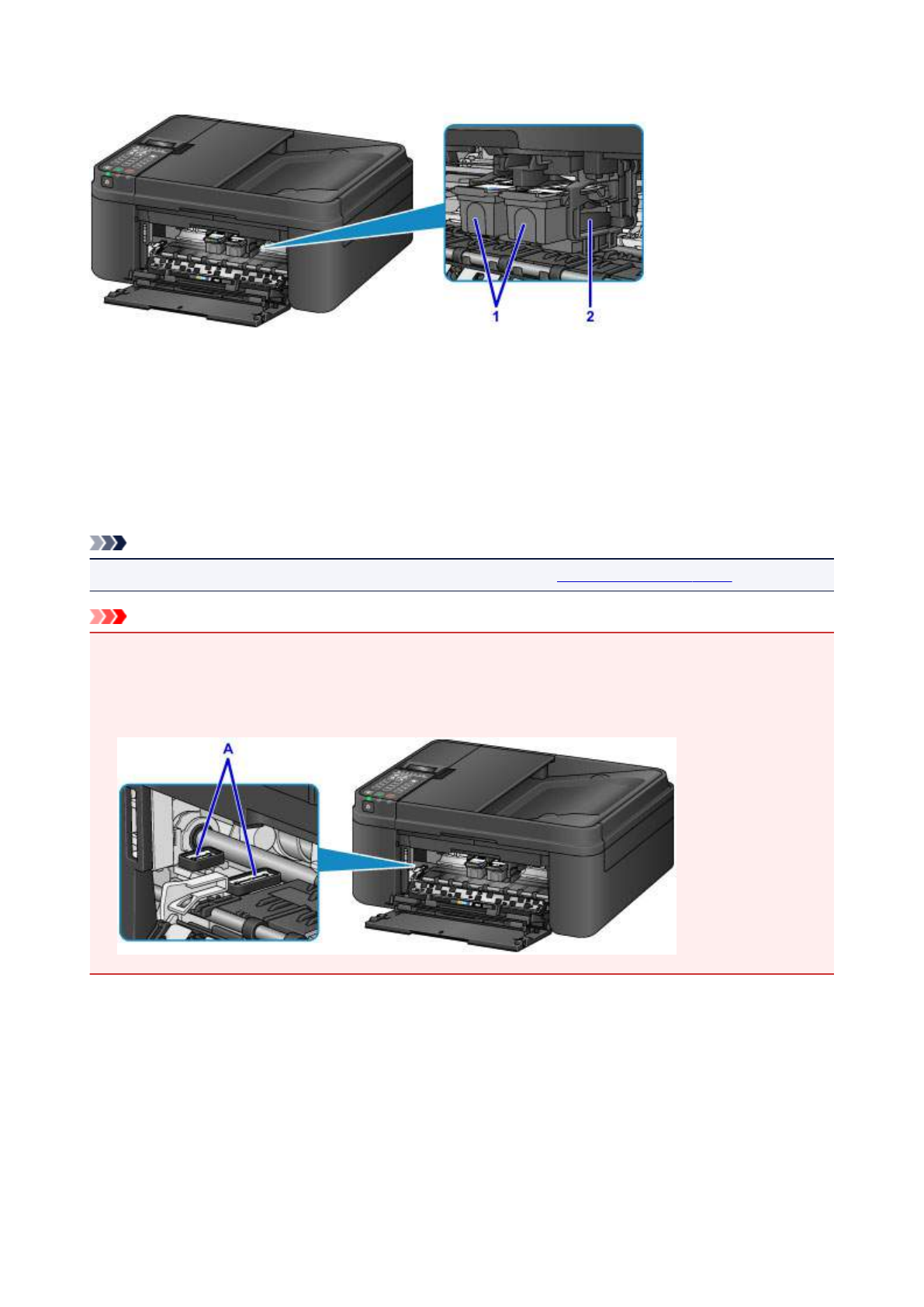 1

2

A