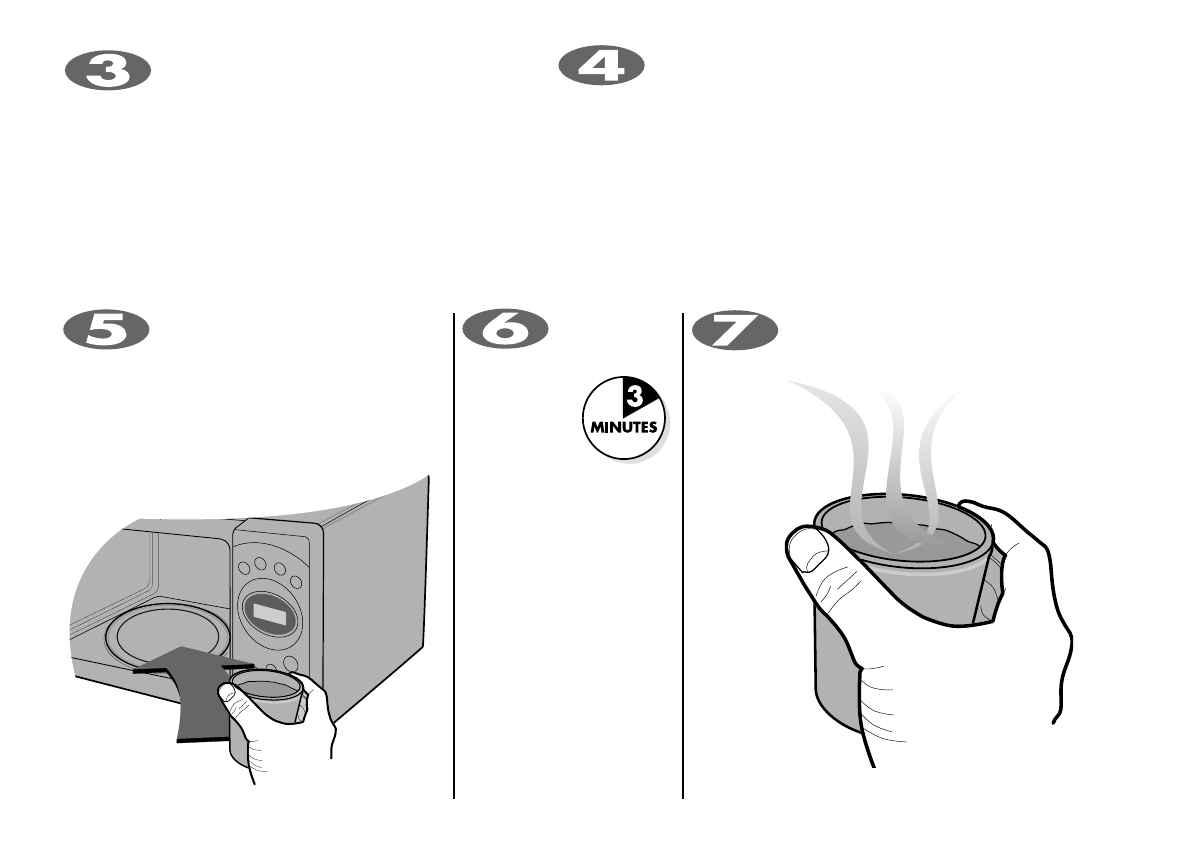 3

4

5

6

3
MINUTES

7