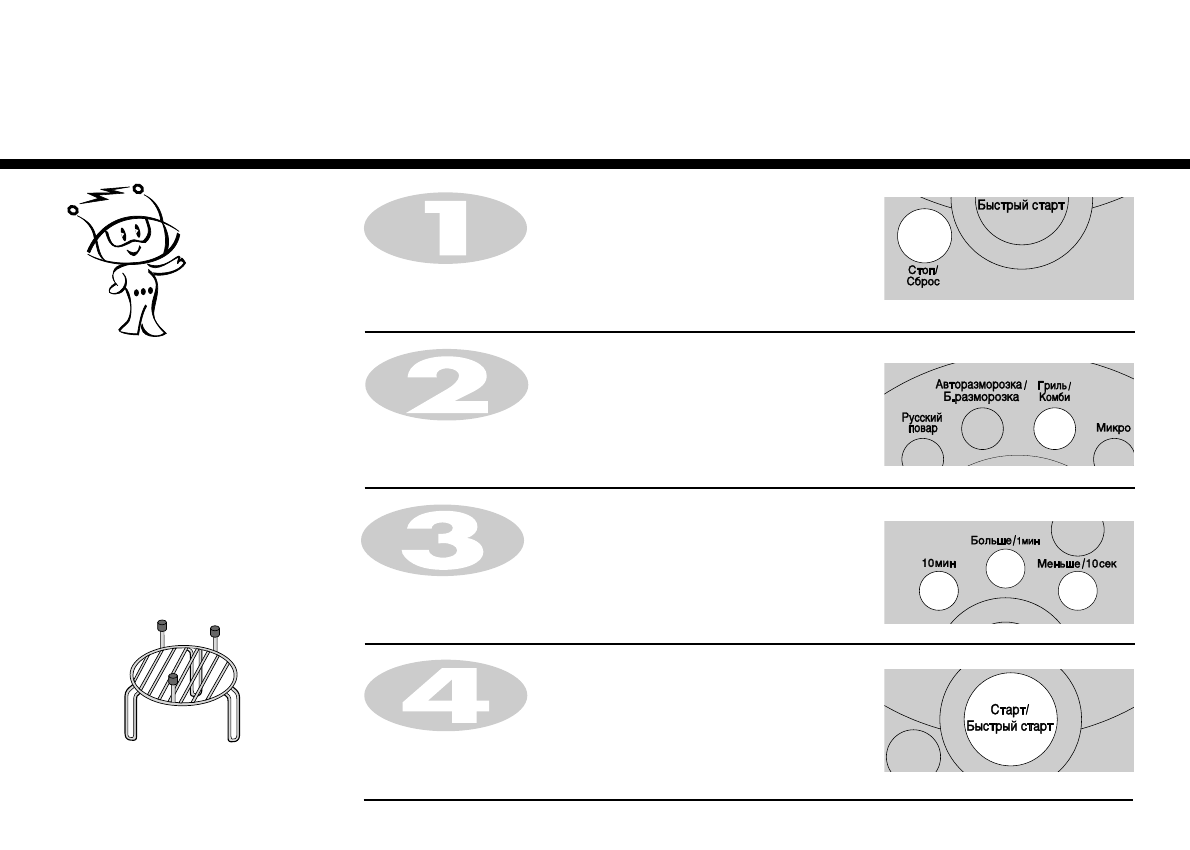 1

Быстрый старт

Стоп/ Сброс

2

Авторазморозка/ Б.разморозка

Гриль/ Комби

Русский повар

Микро

3

Больше/1мин

10мин

Меньше/10сек

4

Старт/ Быстрый старт