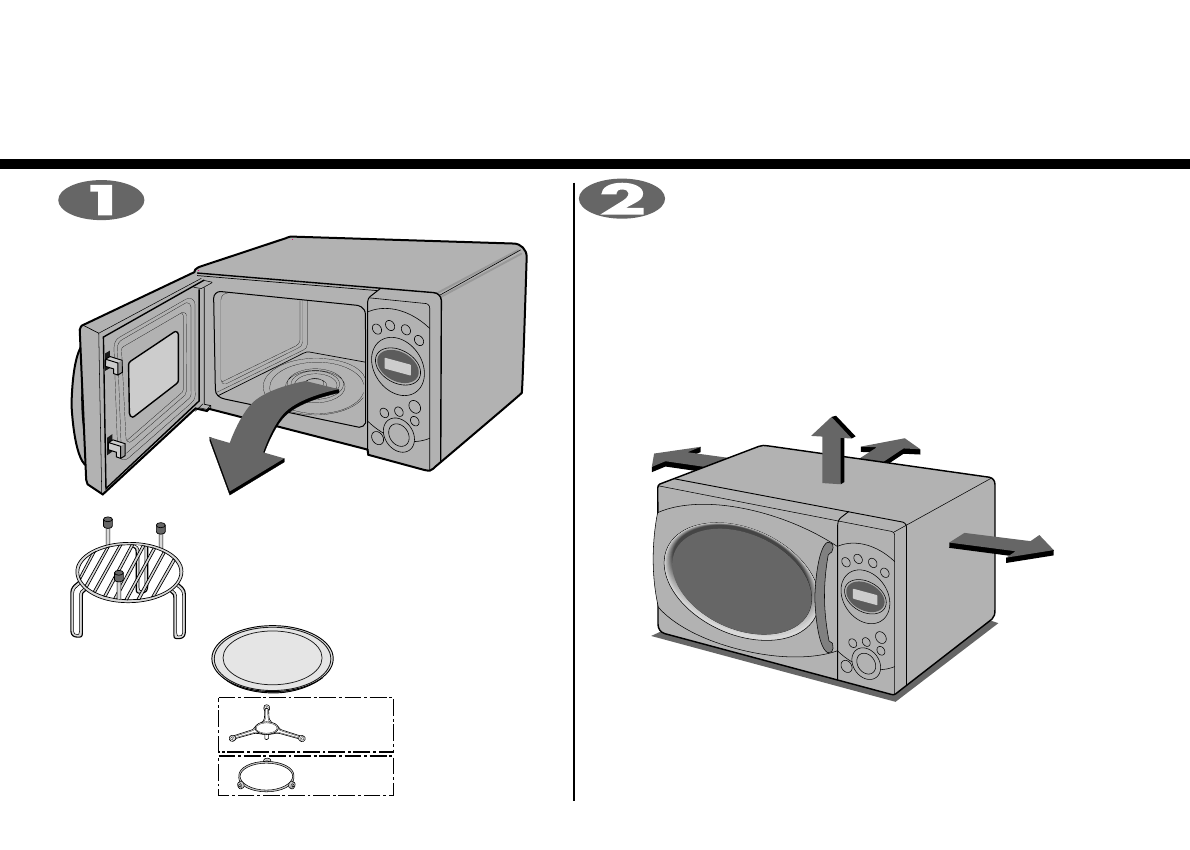 1

2