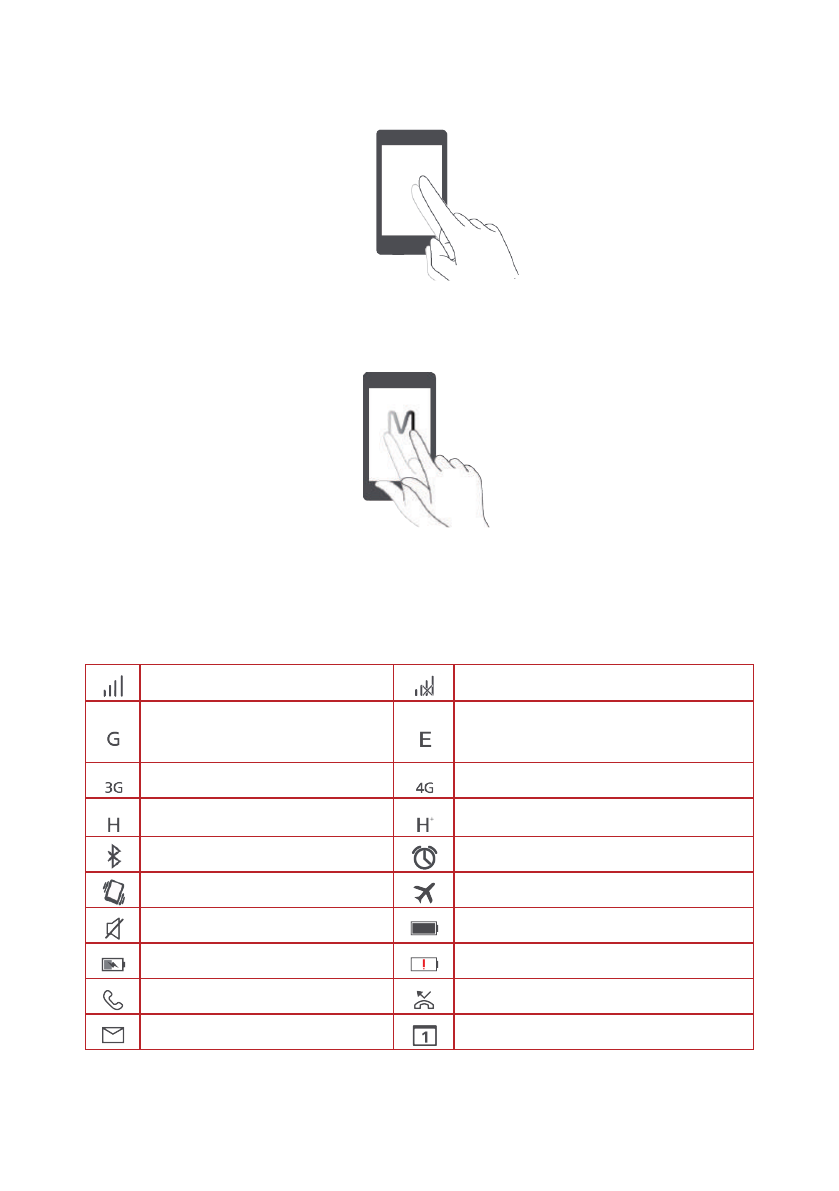 M

| | | | |
|---|---|---|---|
| | | | |
| G | | E | |
| 3G | | 4G | |
| H | | H+ | |
| | | | |
| | | | |
| | | | |
| | | ! | |
| | | | |
| | | 1 | |