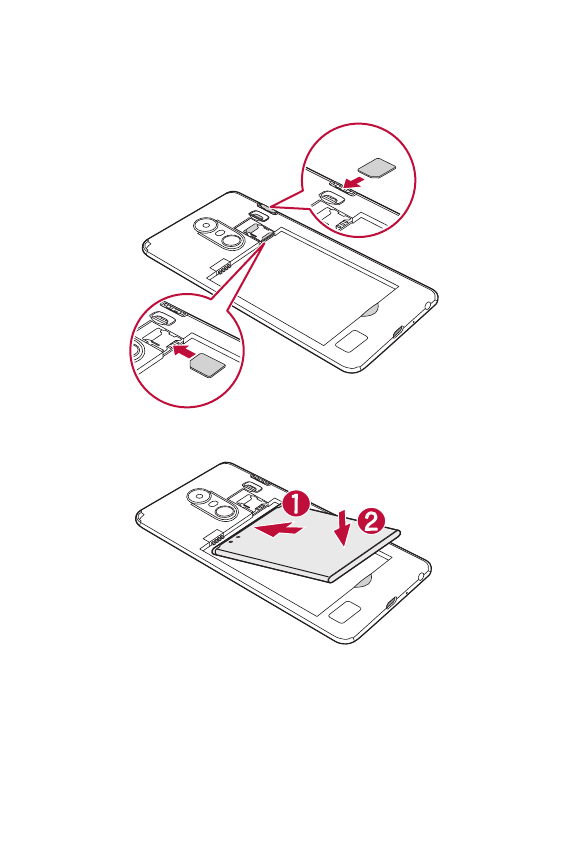 1
2