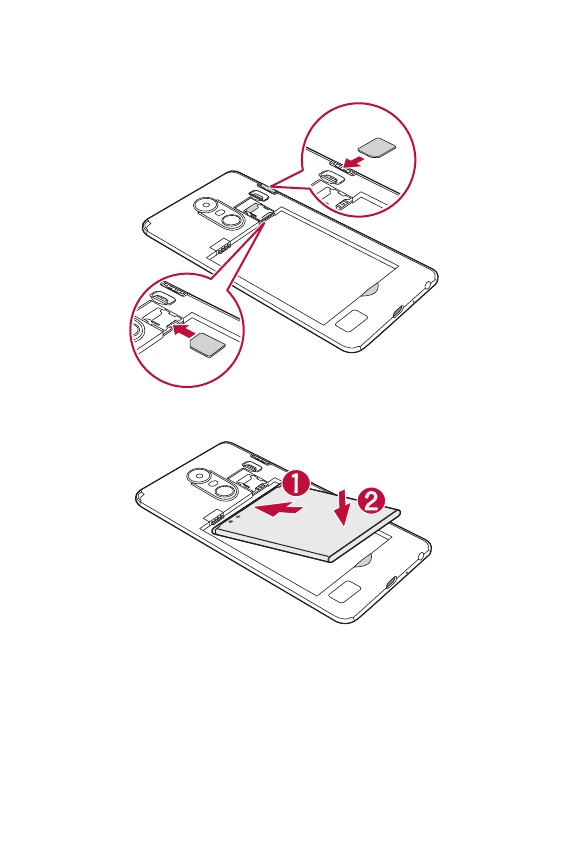 1
2