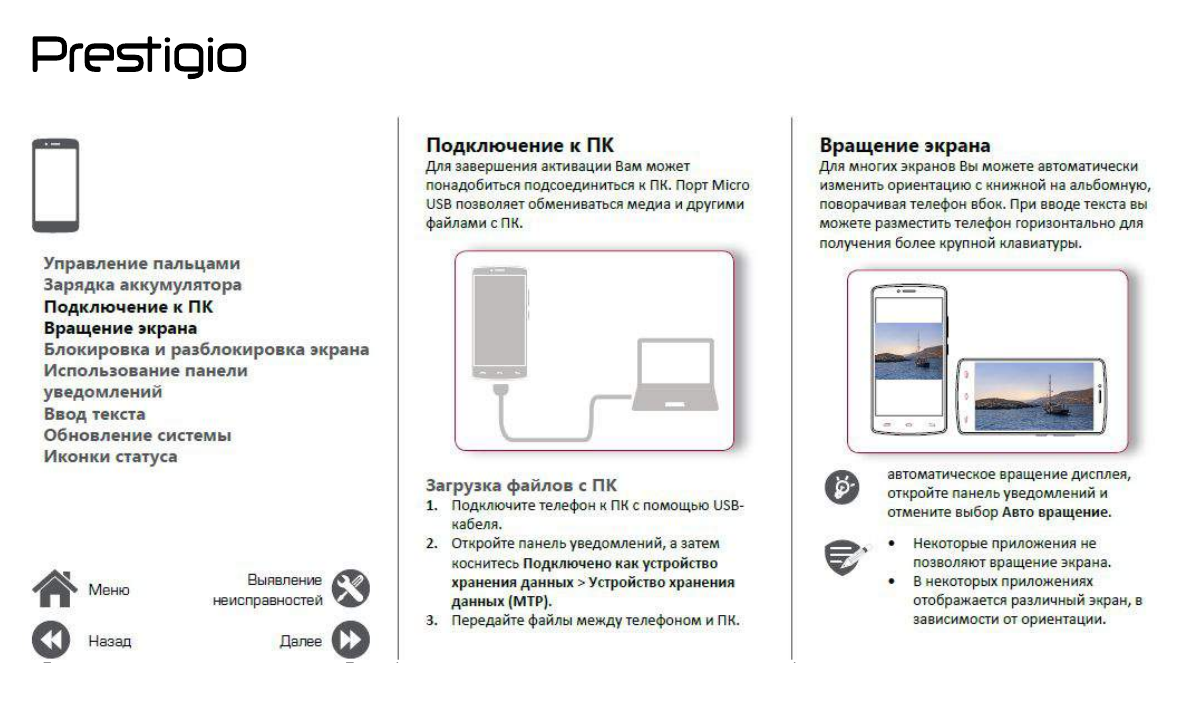 Prestigio

Управление пальцами
Зарядка аккумулятора
Подключение к ПК
Вращение экрана
Блокировка и разблокировка экрана
Использование панели уведомлений
Ввод текста
Обновление системы
Иконки статуса

Меню
Выявление неисправностей
Назад
Далее

Подключение к ПК
Для завершения активации Вам может понадобиться подсоединиться к ПК. Порт Micro USB позволяет обмениваться медиа и другими файлами с ПК.

Загрузка файлов с ПК
1. Подключите телефон к ПК с помощью USB-кабеля.
2. Откройте панель уведомлений, а затем коснитесь Подключено как устройство хранения данных > Устройство хранения данных (MTP).
3. Передайте файлы между телефоном и ПК.

Вращение экрана
Для многих экранов Вы можете автоматически изменить ориентацию с книжной на альбомную, поворачивая телефон вбок. При вводе текста вы можете разместить телефон горизонтально для получения более крупной клавиатуры.

автоматическое вращение дисплея, откройте панель уведомлений и отмените выбор Авто вращение.

• Некоторые приложения не позволяют вращение экрана.
• В некоторых приложениях отображается различный экран, в зависимости от ориентации.