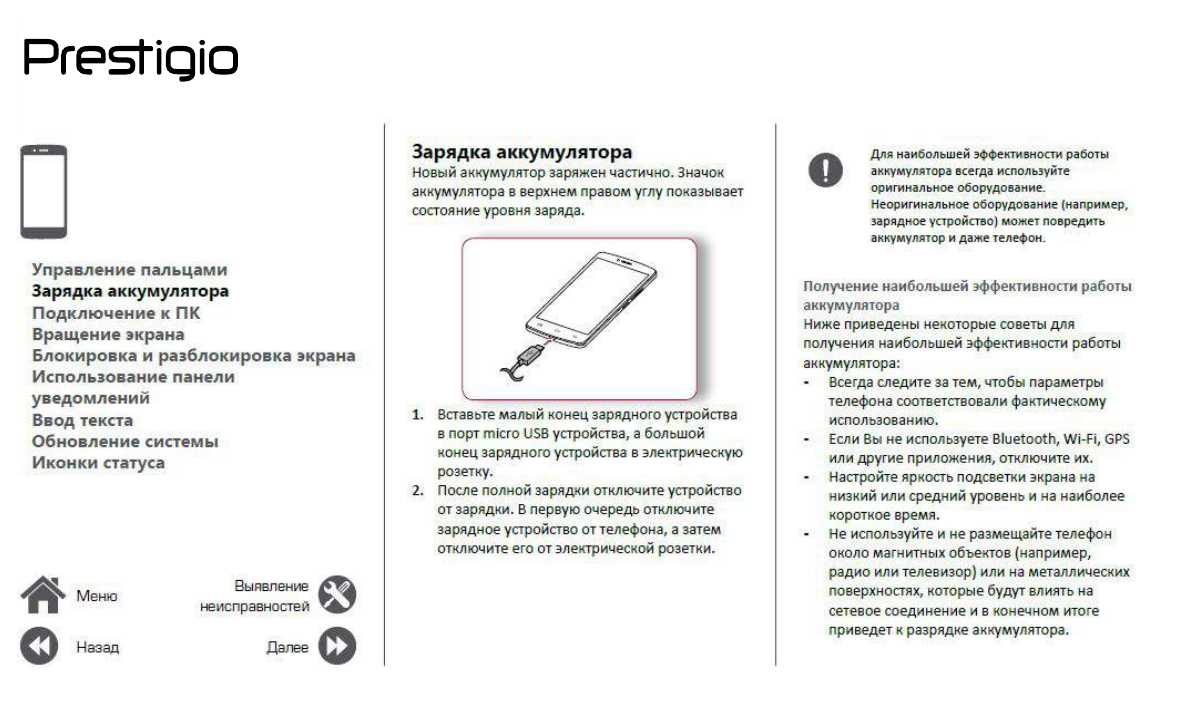 Prestigio

Управление пальцами
Зарядка аккумулятора
Подключение к ПК
Вращение экрана
Блокировка и разблокировка экрана
Использование панели уведомлений
Ввод текста
Обновление системы
Иконки статуса

Меню

Выявление неисправностей

Назад

Далее

Зарядка аккумулятора
Новый аккумулятор заряжен частично. Значок аккумулятора в верхнем правом углу показывает состояние уровня заряда.

1. Вставьте малый конец зарядного устройства в порт micro USB устройства, а большой конец зарядного устройства в электрическую розетку.
2. После полной зарядки отключите устройство от зарядки. В первую очередь отключите зарядное устройство от телефона, а затем отключите его от электрической розетки.

Для наибольшей эффективности работы аккумулятора всегда используйте оригинальное оборудование. Неоригинальное оборудование (например, зарядное устройство) может повредить аккумулятор и даже телефон.

Получение наибольшей эффективности работы аккумулятора
Ниже приведены некоторые советы для получения наибольшей эффективности работы аккумулятора:
- Всегда следите за тем, чтобы параметры телефона соответствовали фактическому использованию.
- Если Вы не используете Bluetooth, Wi-Fi, GPS или другие приложения, отключите их.
- Настройте яркость подсветки экрана на низкий или средний уровень и на наиболее короткое время.
- Не используйте и не размещайте телефон около магнитных объектов (например, радио или телевизор) или на металлических поверхностях, которые будут влиять на сетевое соединение и в конечном итоге приведет к разрядке аккумулятора.