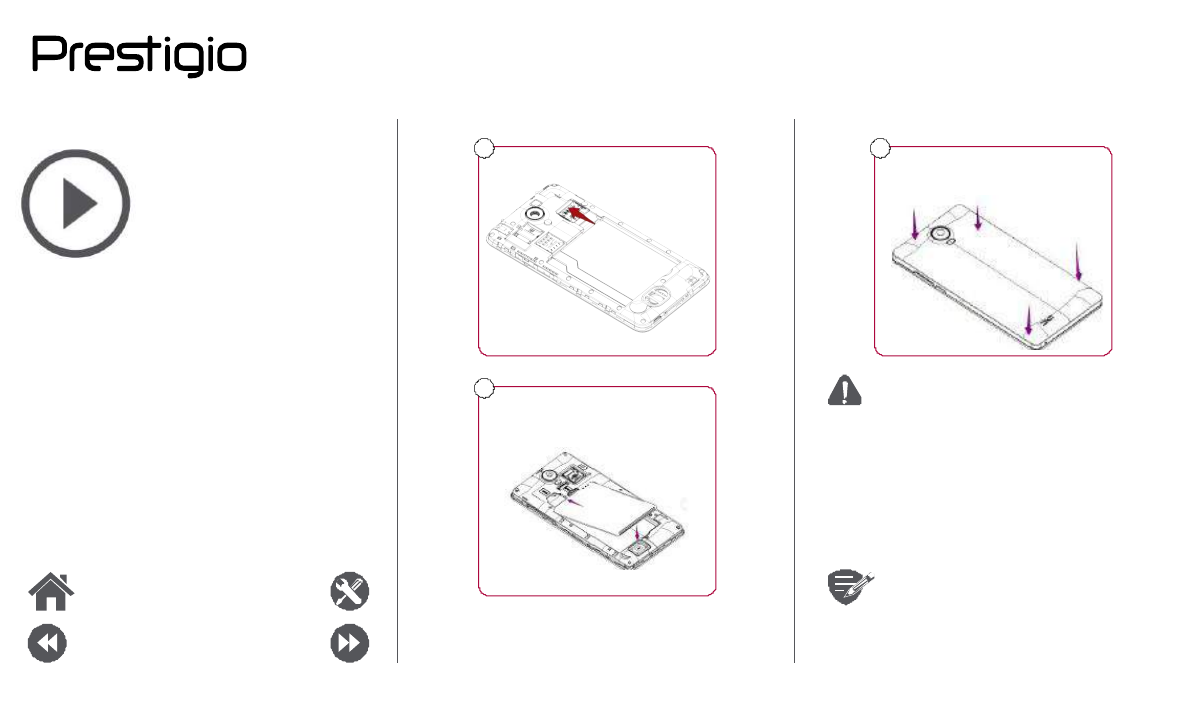 Prestigio