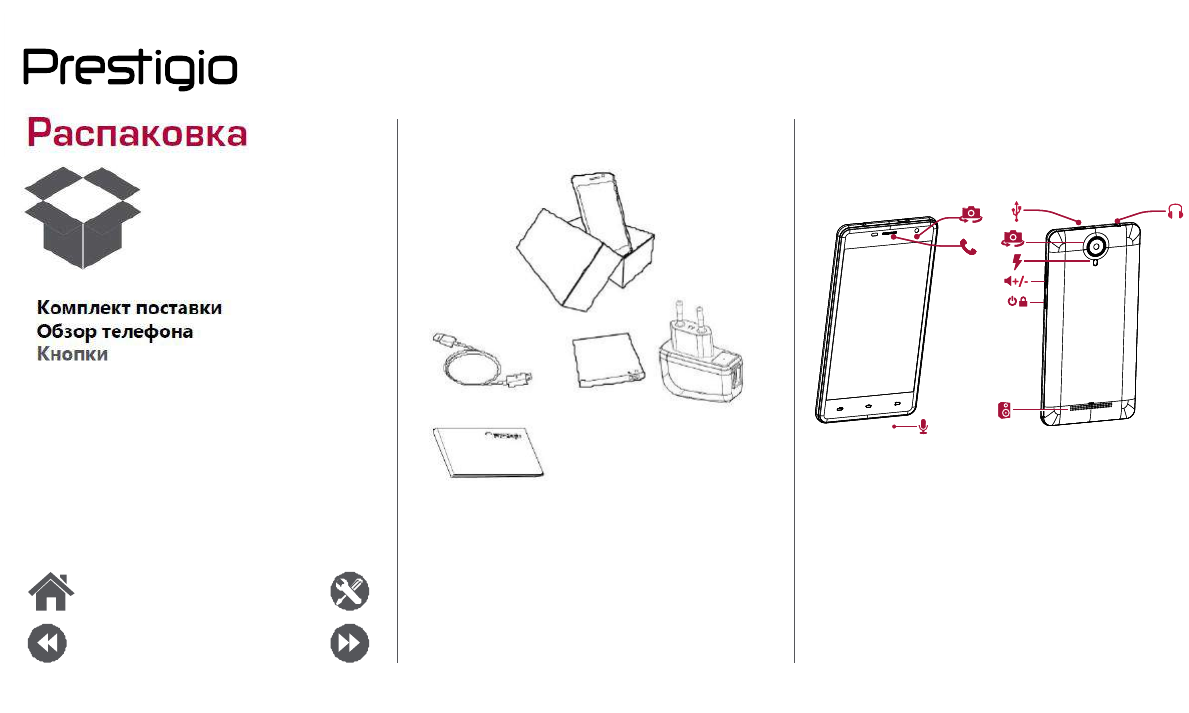 Prestigio

Распаковка

Комплект поставки
Обзор телефона
Кнопки

+/-