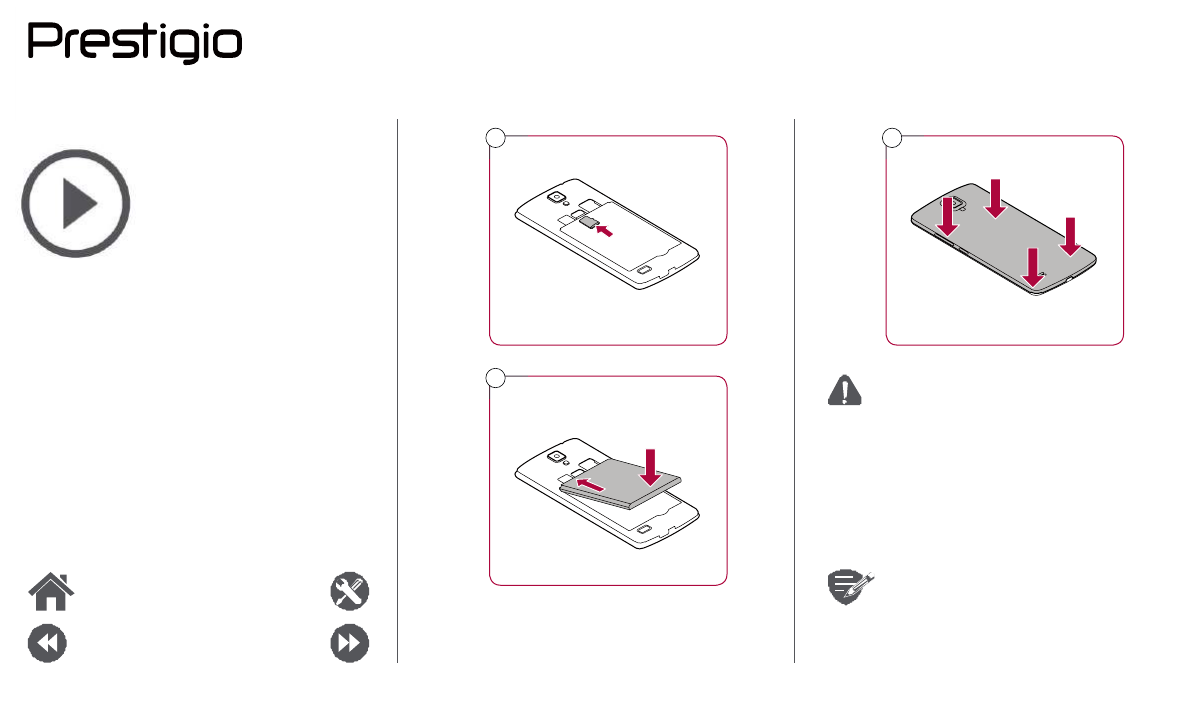 Prestigio