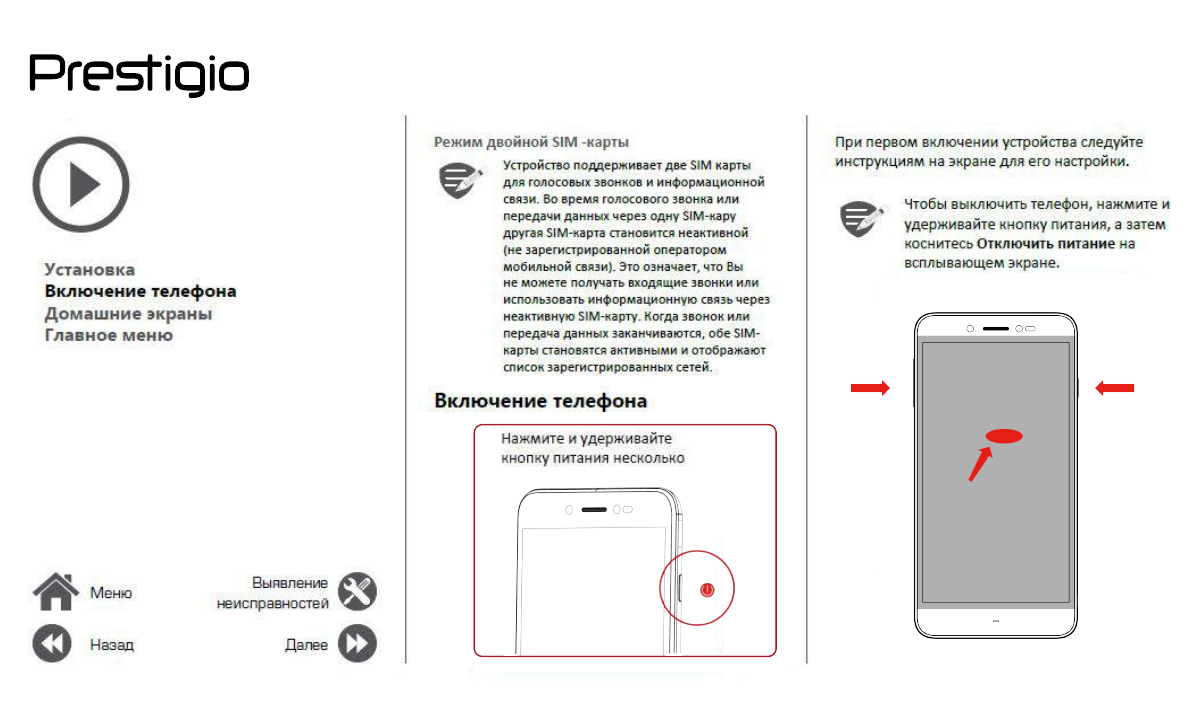 Prestigio

Установка
Включение телефона
Домашние экраны
Главное меню

Меню

Выявление неисправностей

Назад

Далее

Режим двойной SIM -карты

Устройство поддерживает две SIM карты для голосовых звонков и информационной связи. Во время голосового звонка или передачи данных через одну SIM-кару другая SIM-карта становится неактивной (не зарегистрированной оператором мобильной связи). Это означает, что Вы не можете получать входящие звонки или использовать информационную связь через неактивную SIM-карту. Когда звонок или передача данных заканчиваются, обе SIM-карты становятся активными и отображают список зарегистрированных сетей.

Включение телефона

Нажмите и удерживайте кнопку питания несколько

При первом включении устройства следуйте инструкциям на экране для его настройки.

Чтобы выключить телефон, нажмите и удерживайте кнопку питания, а затем коснитесь Отключить питание на всплывающем экране.