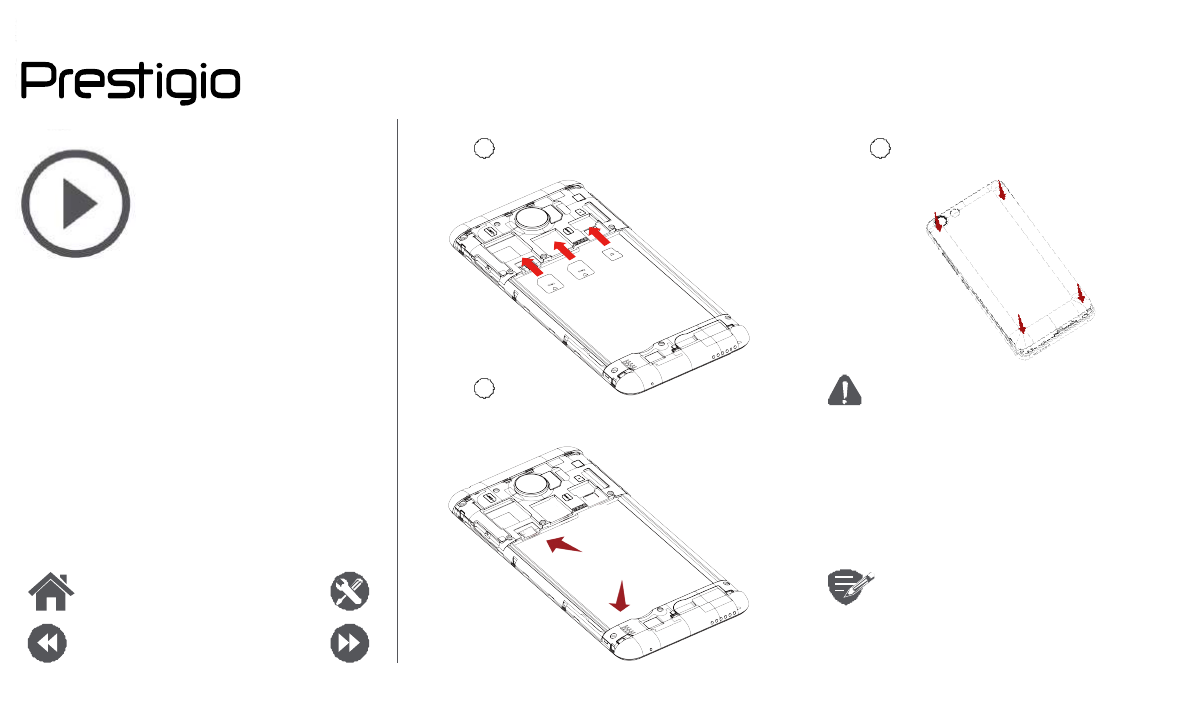 Prestigio