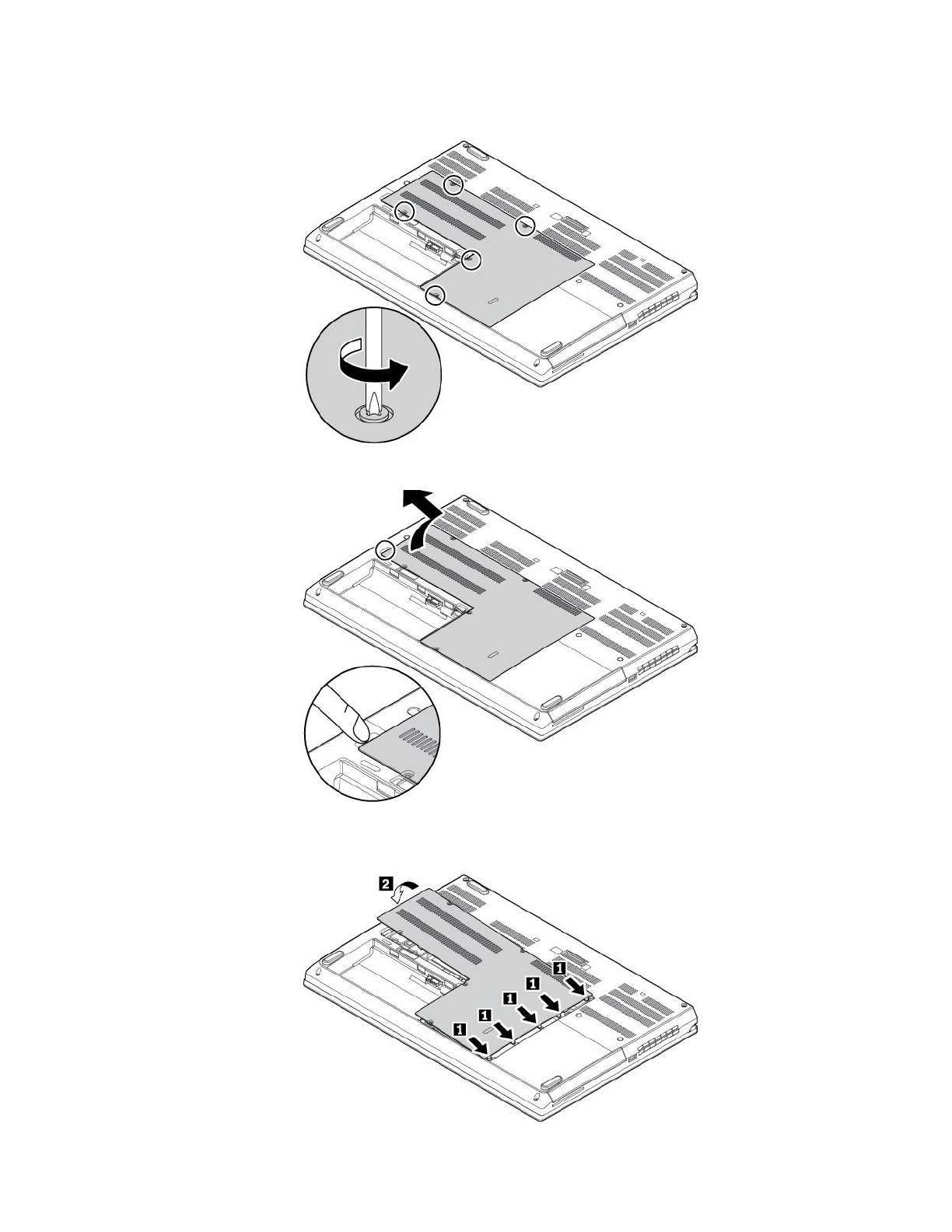 2
1
1
1
1
1