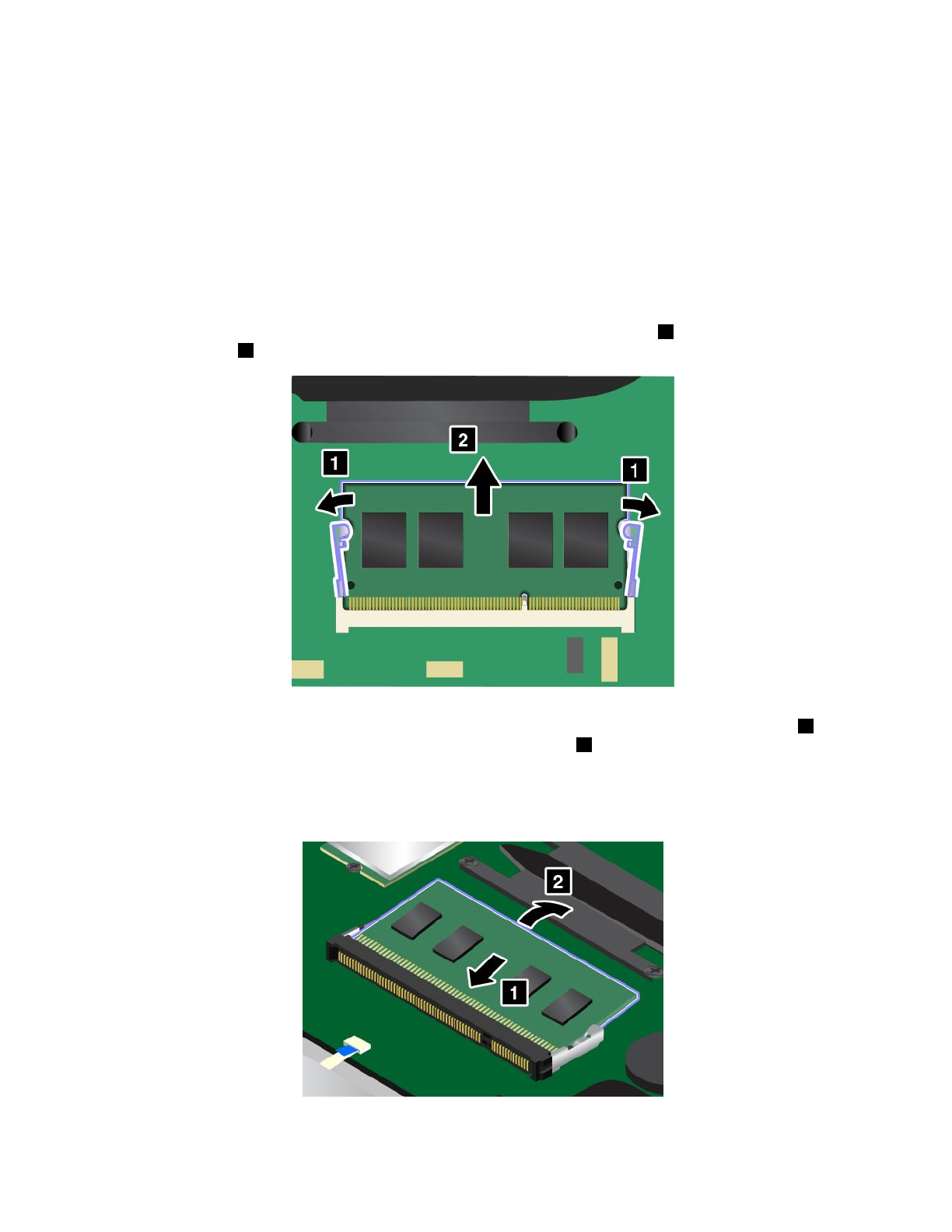 2

1

1

2

1