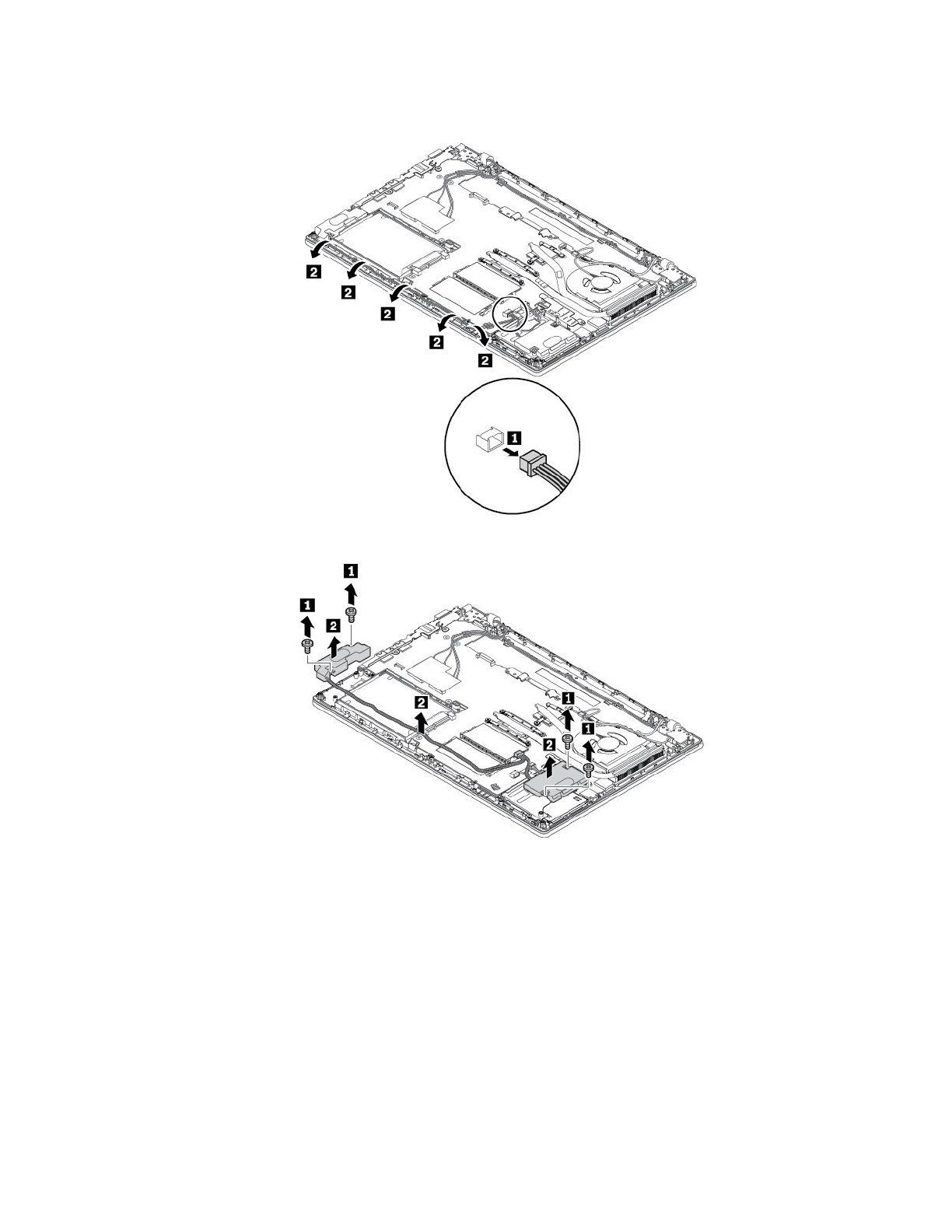 2
2
2
2
2
1

1
1
2
2
1
2
1