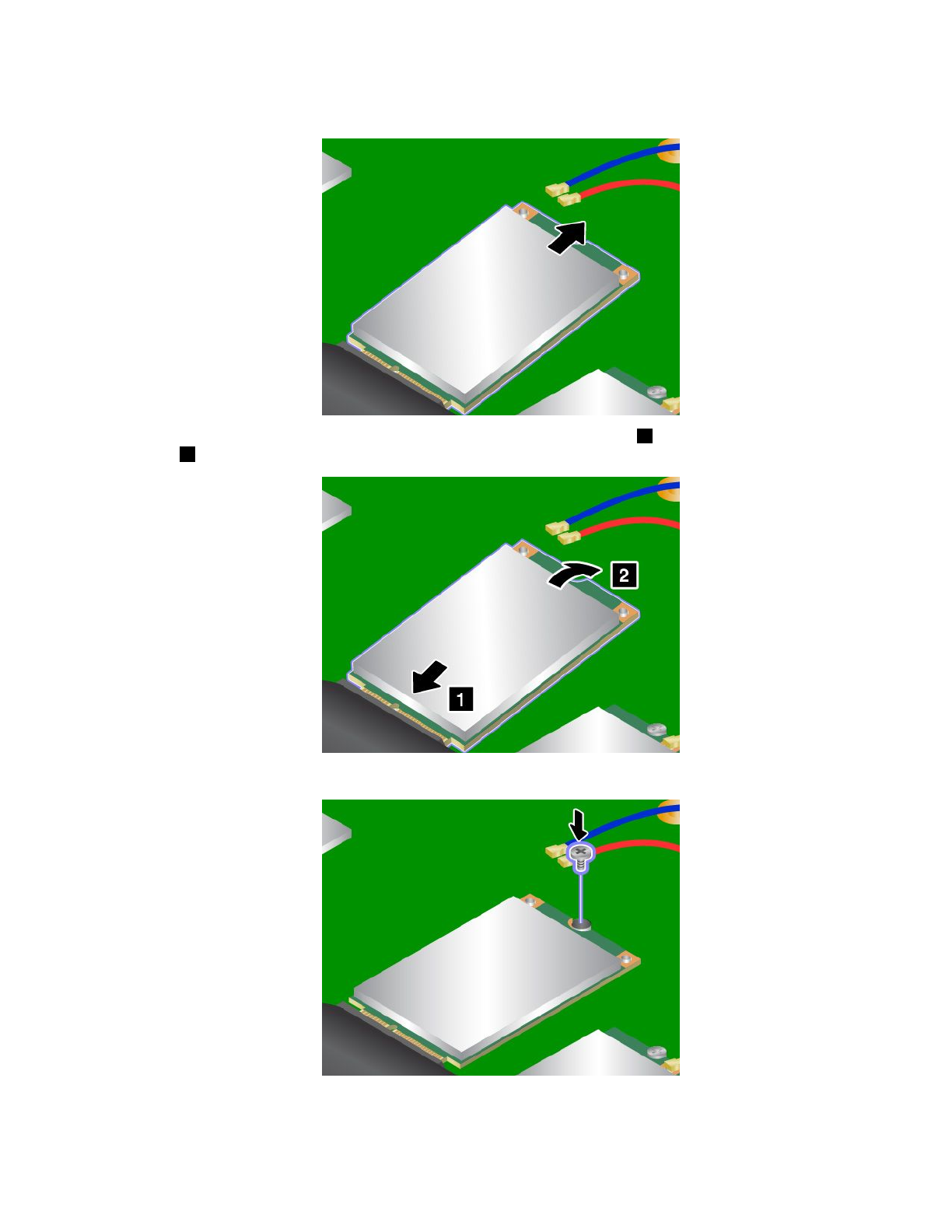 2

1