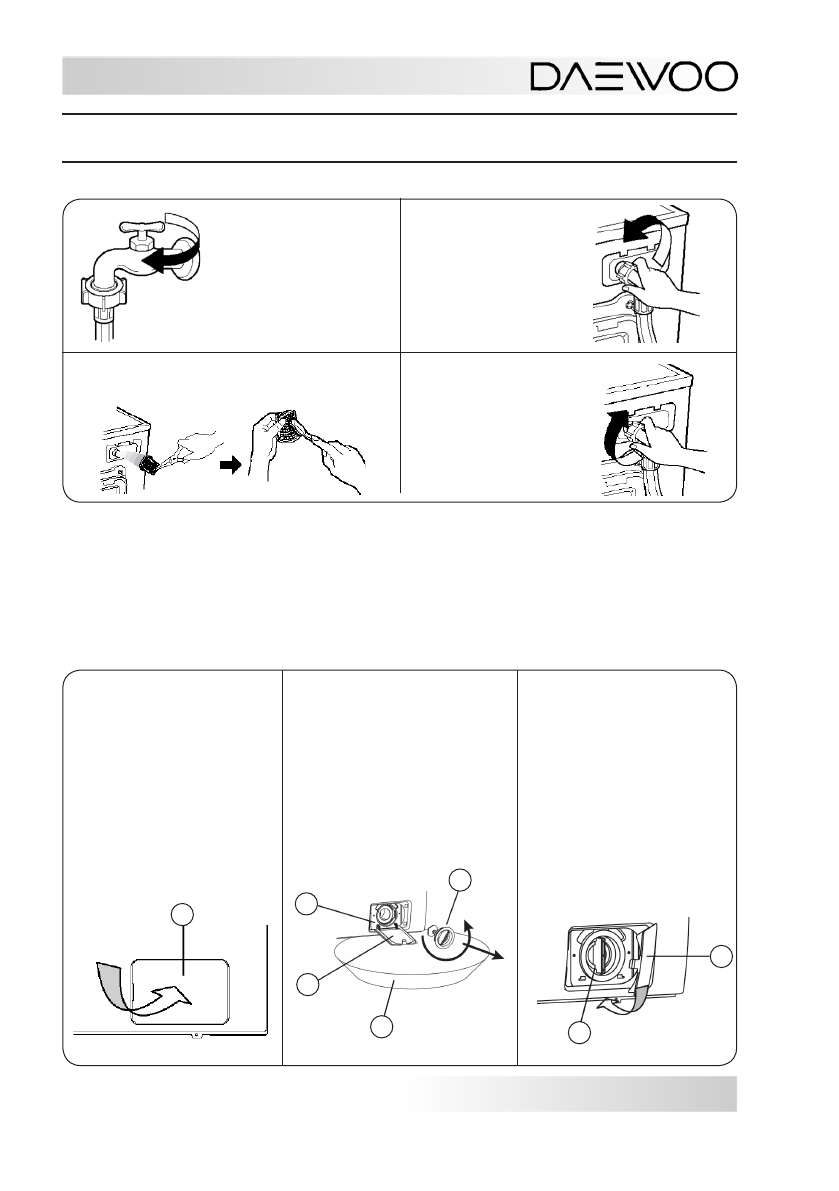 DAEWOO